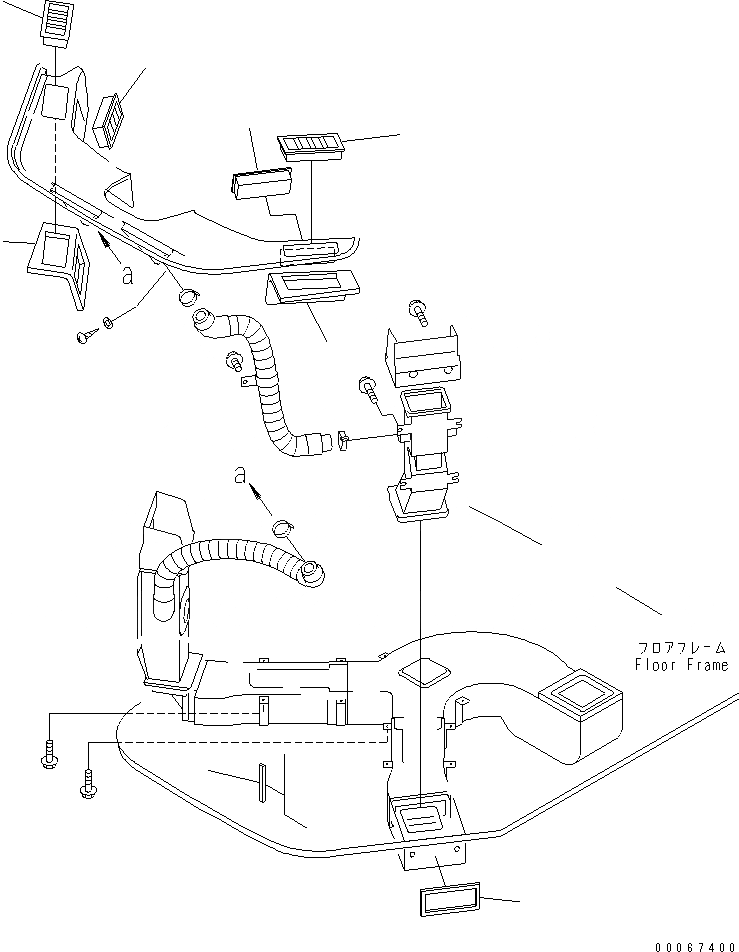 a

a

フロアフレーム
Floor Frame

00067400