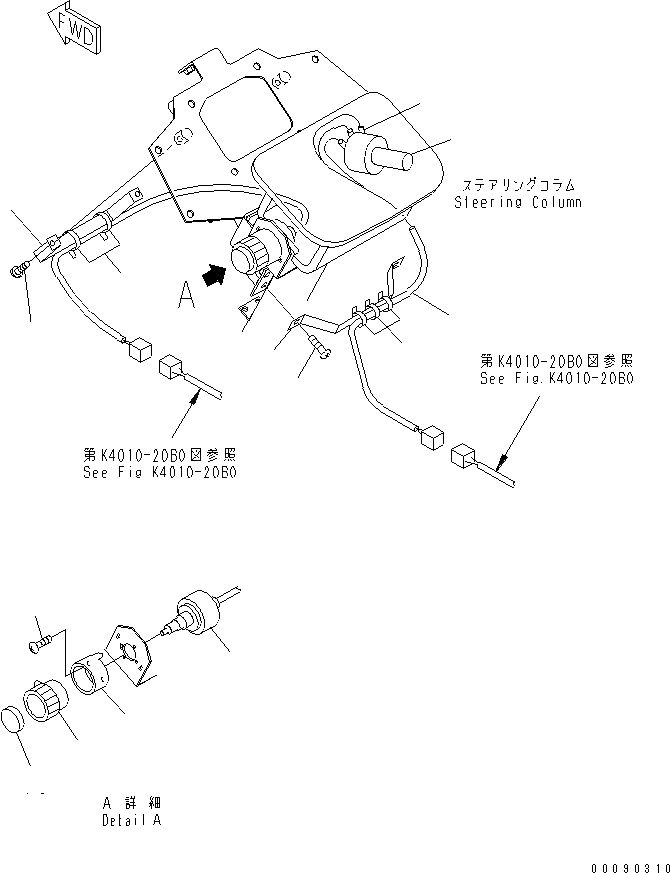 FWD

ステアリングコラム
Steering Column

A

第K4010-20B0図参照
See Fig.K4010-20B0

第K4010-20B0図参照
See Fig K4010-20B0

A 詳細
Detail A

00090310