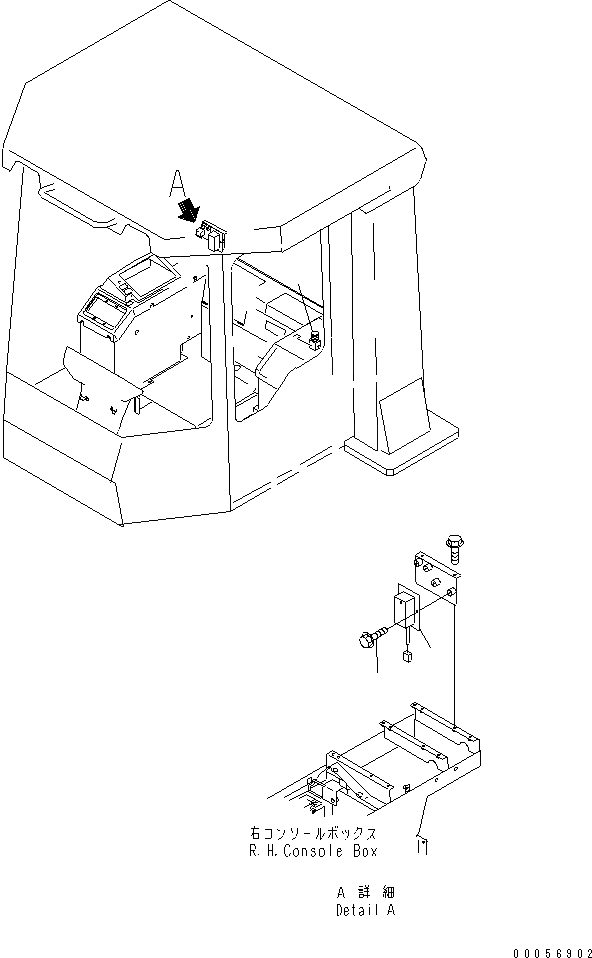 A

右コンソールボックス
R.H.Console Box

A 詳細
Detail A

00056902