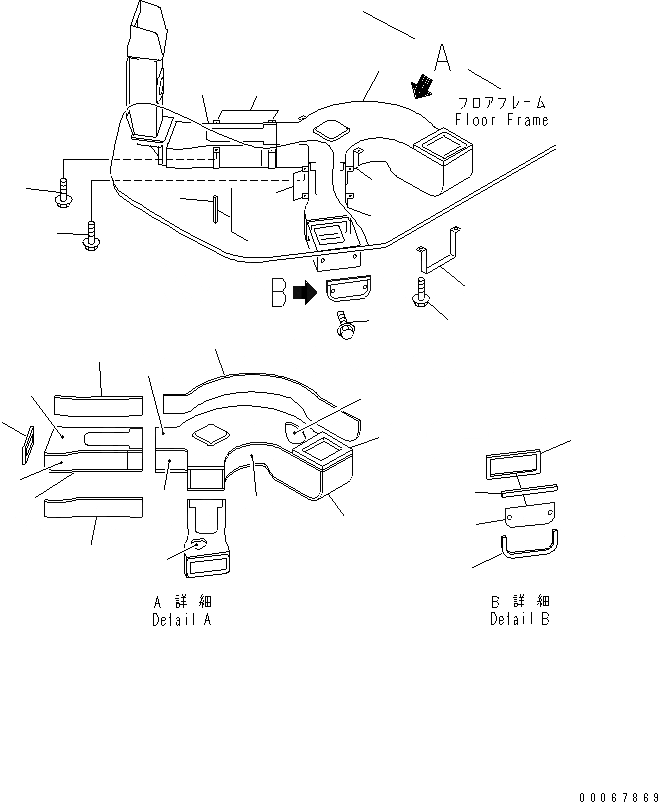 A

フロアフレーム
Floor Frame

B

A 詳 細
Detail A

B 詳 細
Detail B

00067869