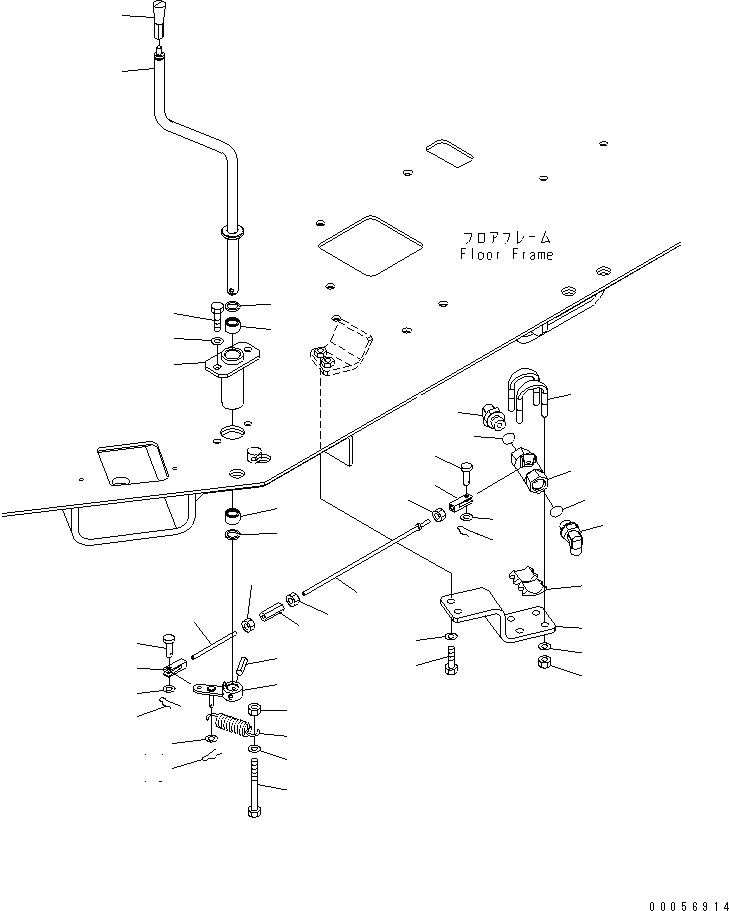 フロアフレーム
Floor Frame

00056914