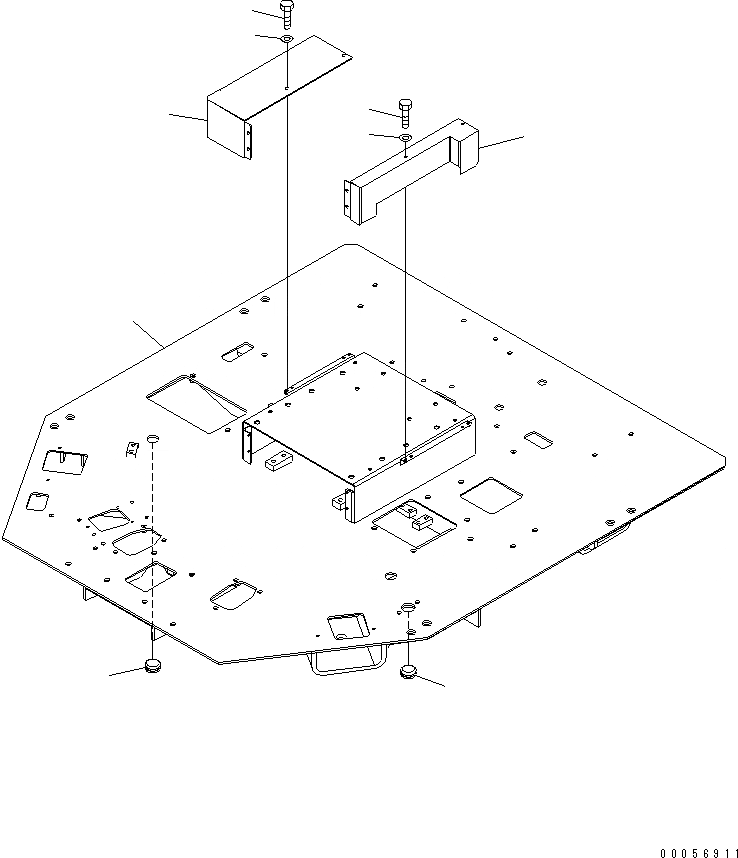 00056911