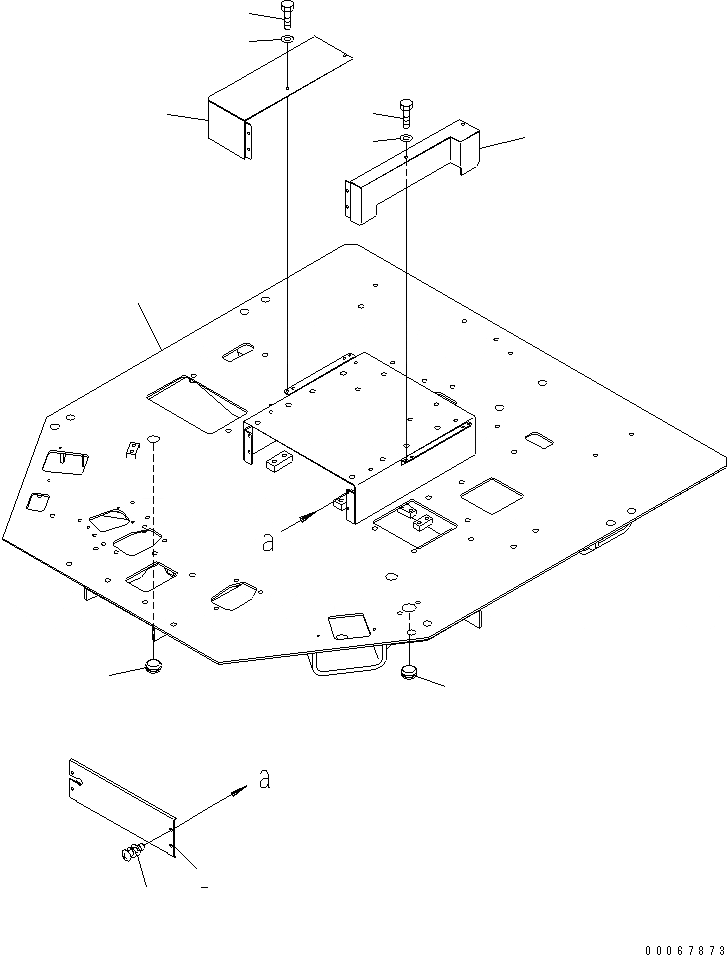 a

a

00067873