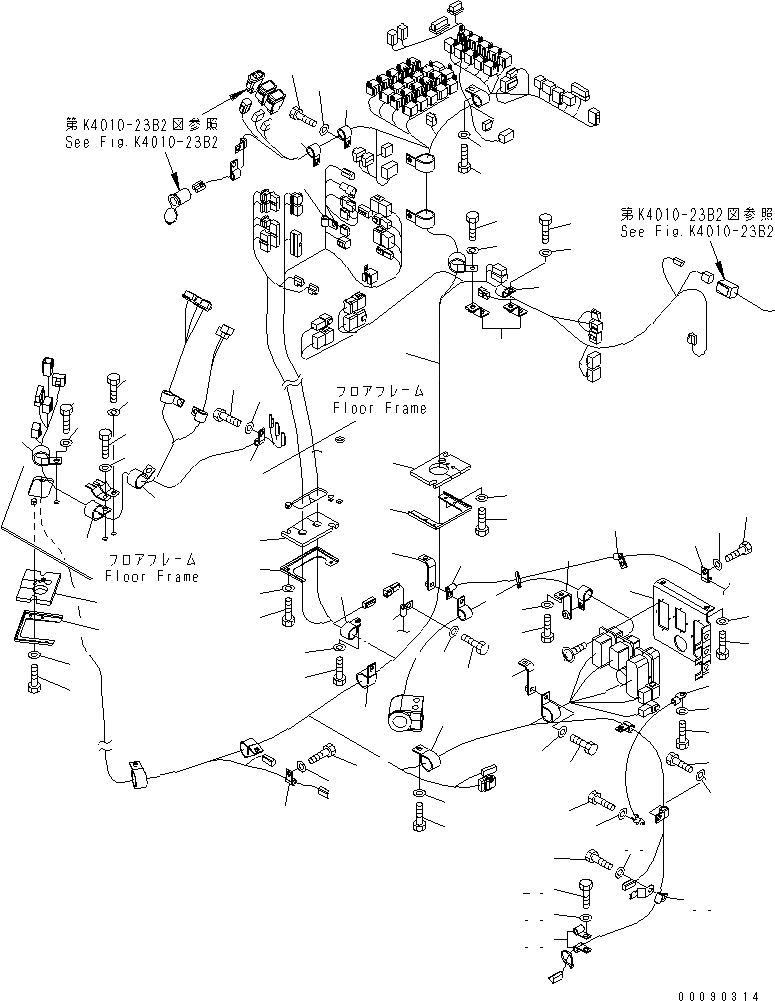 第K4010-23B2図参照
See Fig.K4010-23B2

第K4010-23B2図参照
See Fig.K4010-23B2

フロアフレーム
Floor Frame

フロアフレーム
Floor Frame

00090314