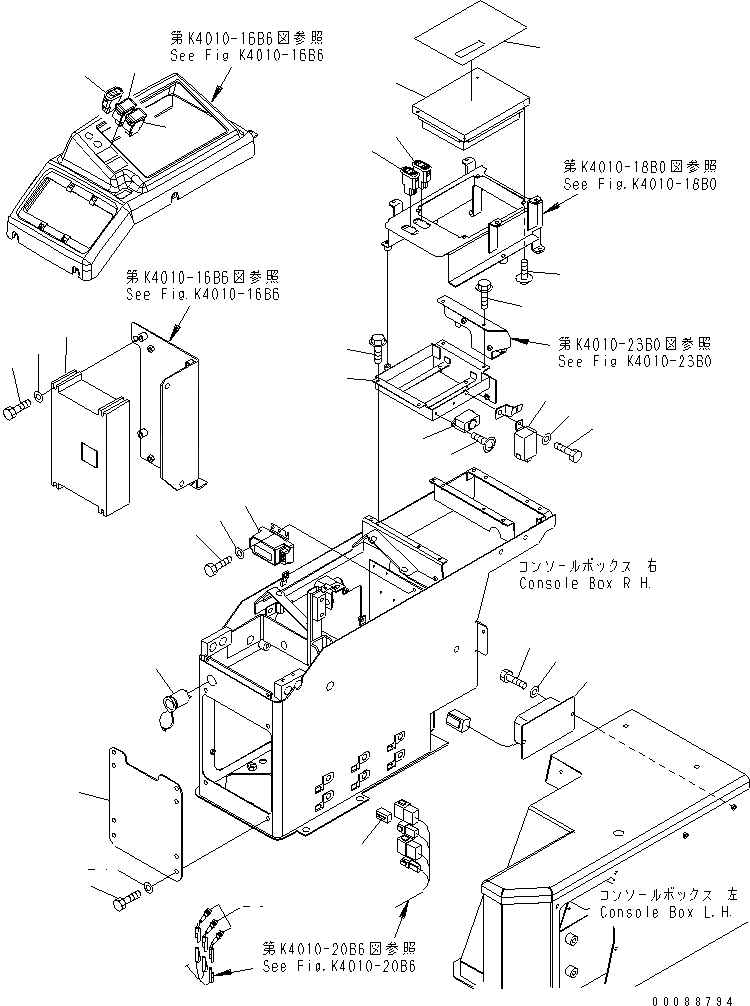 第K4010-16B6図参照
See Fig K4010-16B6

第K4010-18B0図参照
See Fig.K4010-18B0

第K4010-16B6図参照
See Fig.K4010-16B6

第K4010-23B0図参照
See Fig K4010-23B0

コンソールボックス 右
Console Box R H.

コンソールボックス 左
Console Box L.H.

第K4010-20B6図参照
See Fig.K4010-20B6

00088794