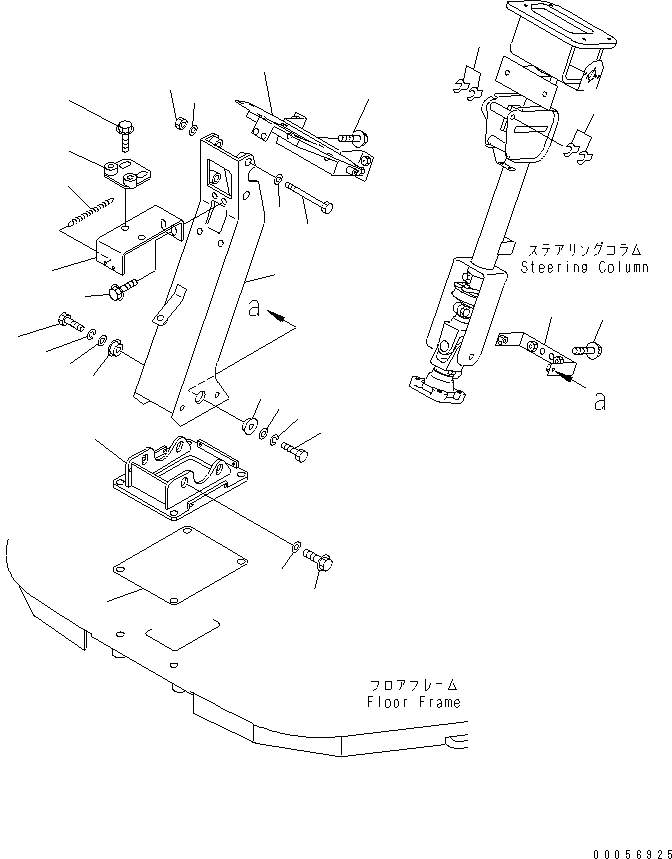 ステアリングコラム
Steering Column

a

a

フロアフレーム
Floor Frame

00056925