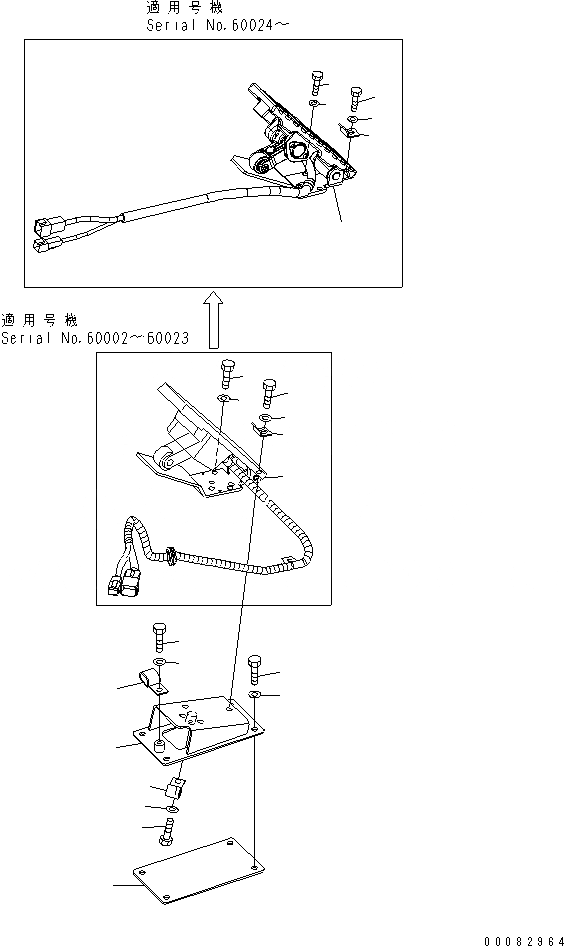 適用号機
Serial No.60024～

適用号機
Serial No.60002～60023

00082964