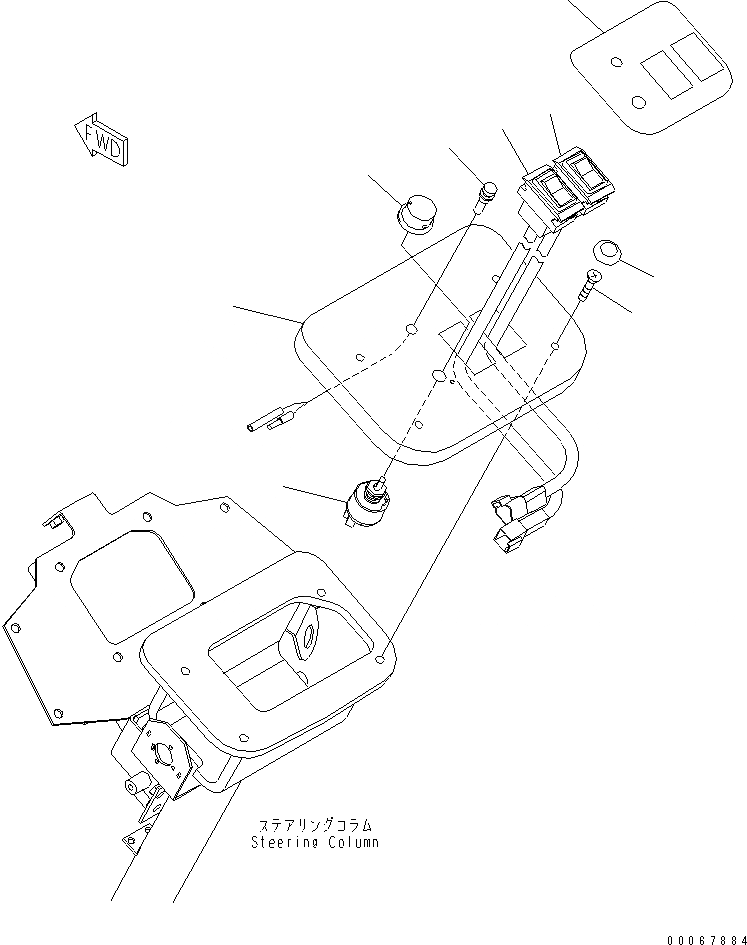 FWD

ステアリングコラム
Steering Column

00067884