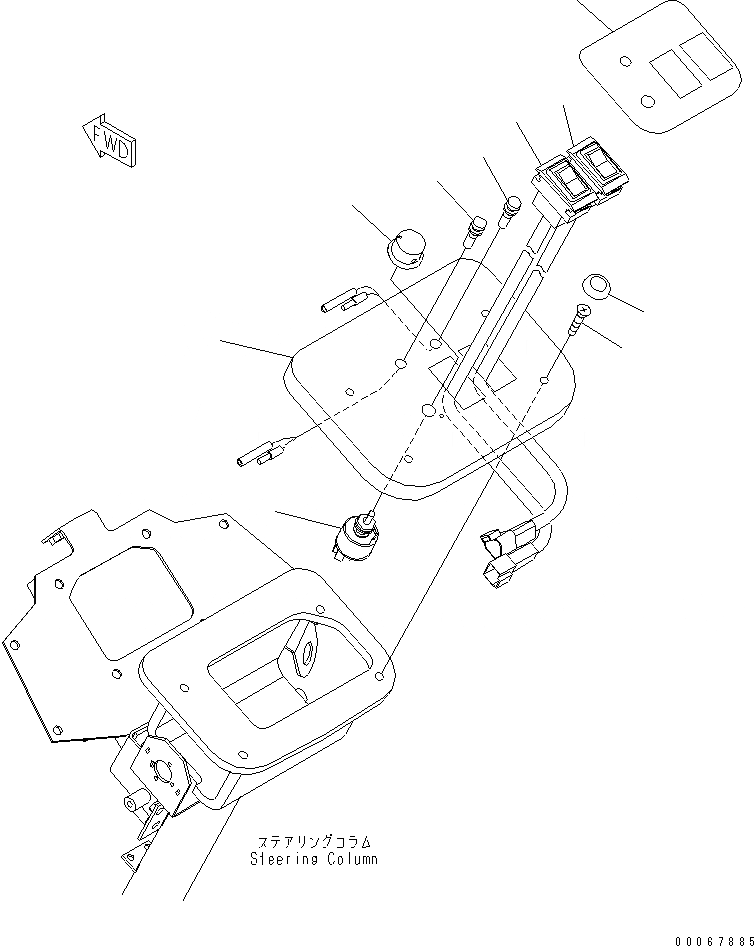 FWD

ステアリングコラム
Steering Column

00067885