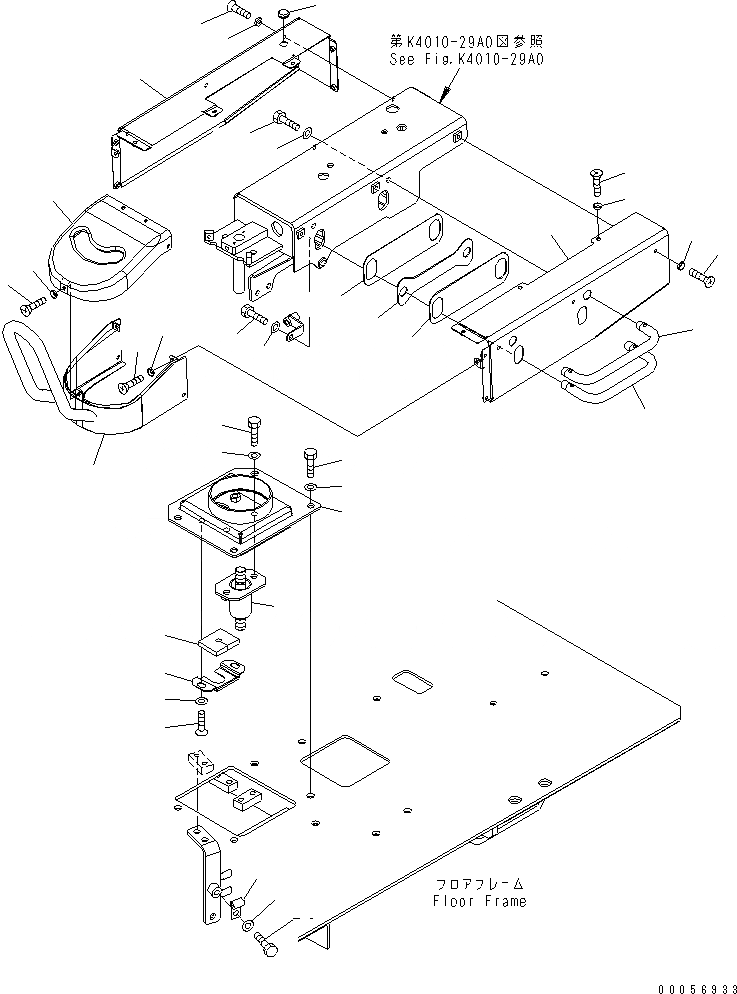 第K4010-29A0図参照
See Fig.K4010-29A0

フロアフレーム
Floor Frame

00056933