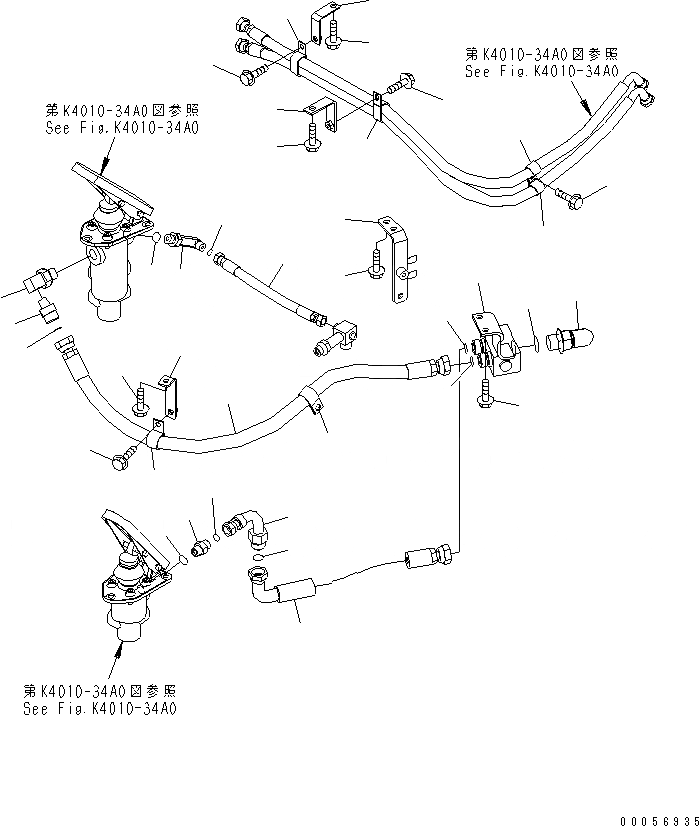 第K4010-34A0図参照
See Fig.K4010-34A0

第K4010-34A0図参照
See Fig.K4010-34A0

第K4010-34A0図参照
See Fig.K4010-34A0

00056935