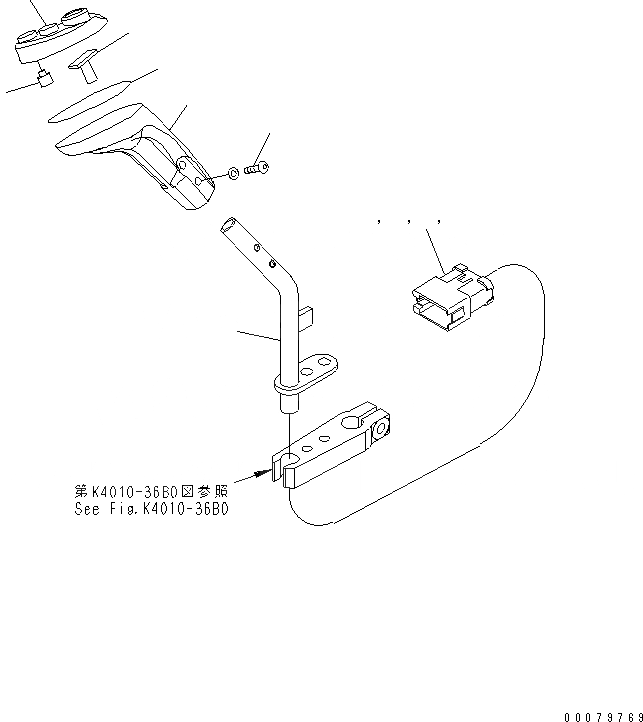 , , ,

第K4010-36B0図参照
See Fig.K4010-36B0

00079769