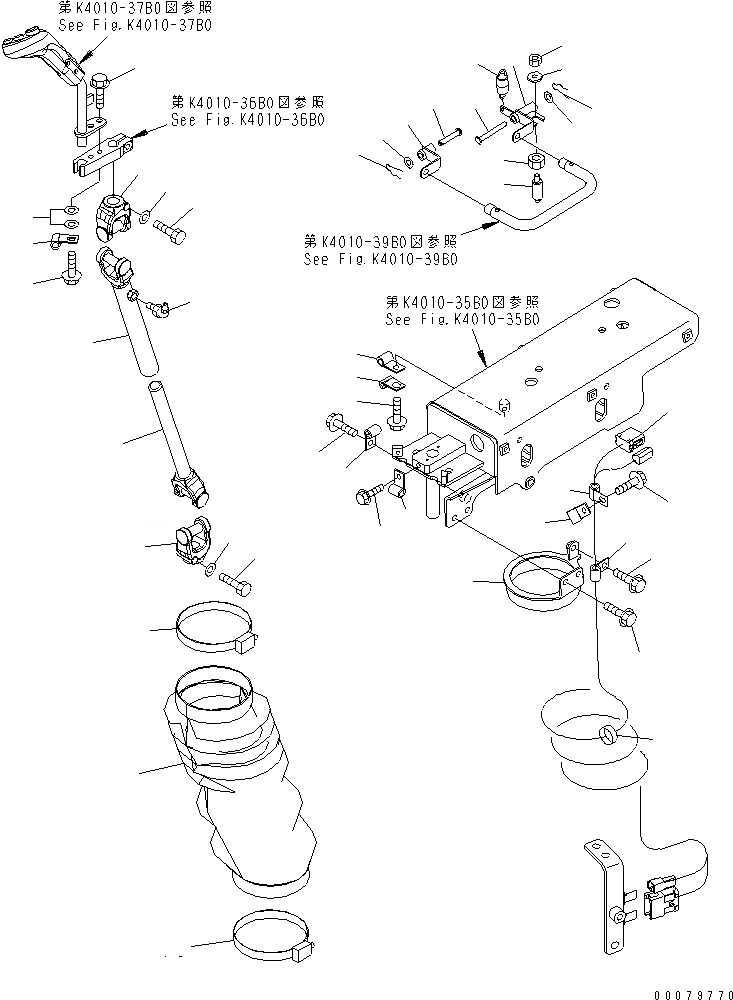 第K4010-37B0図参照
See Fig.K4010-37B0

第K4010-36B0図参照
See Fig.K4010-36B0

第K4010-39B0図参照
See Fig.K4010-39B0

第K4010-35B0図参照
See Fig.K4010-35B0

00079770