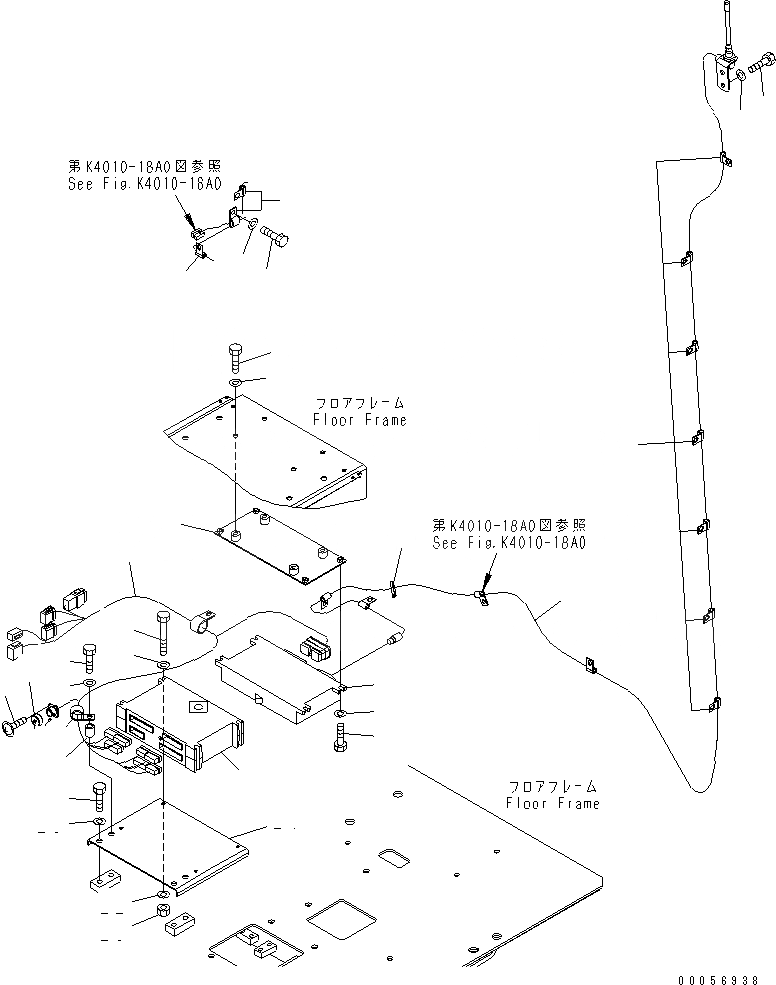 第K4010-18A0図参照
See Fig.K4010-18A0

フロアフレーム
Floor Frame

第K4010-18A0図参照
See Fig.K4010-18A0

フロアフレーム
Floor Frame

00056938