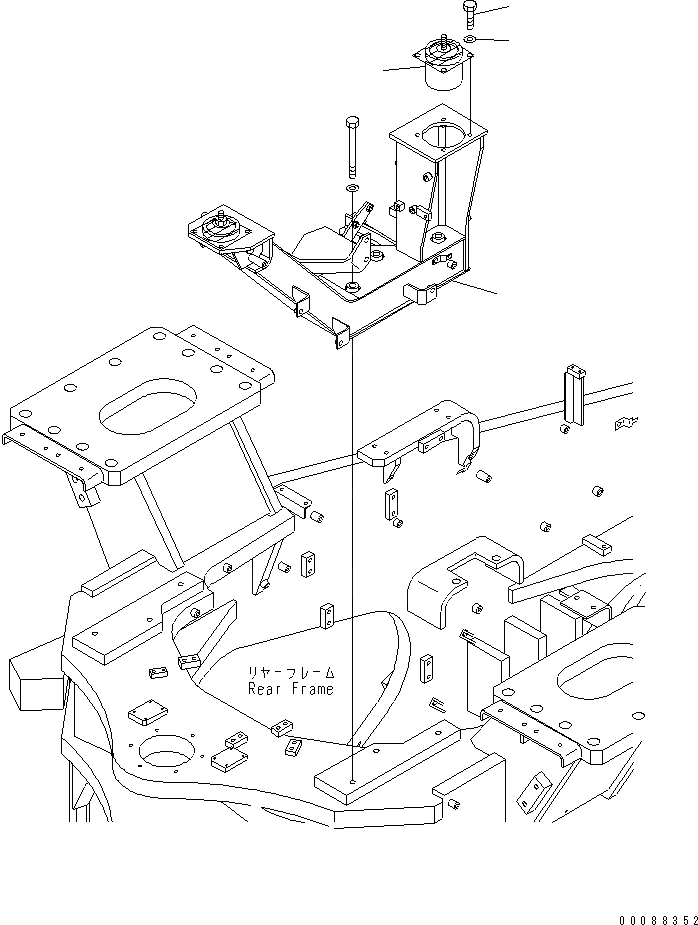 リヤーフレーム
Rear Frame

00088352