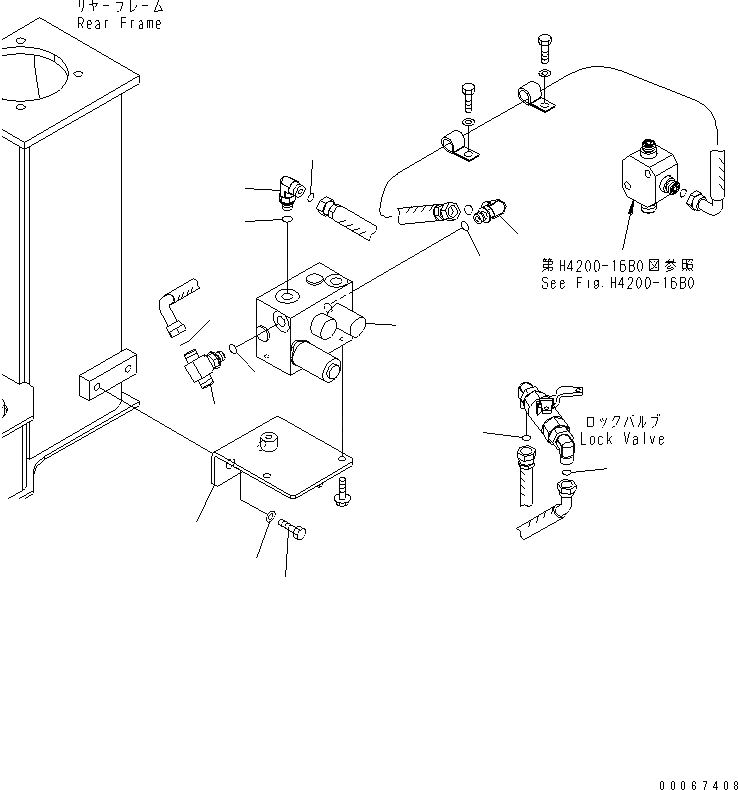 リヤーフレーム
Rear Frame

第H4200-16B0図参照
See Fig.H4200-16B0

ロックバルブ
Lock Valve

00067408