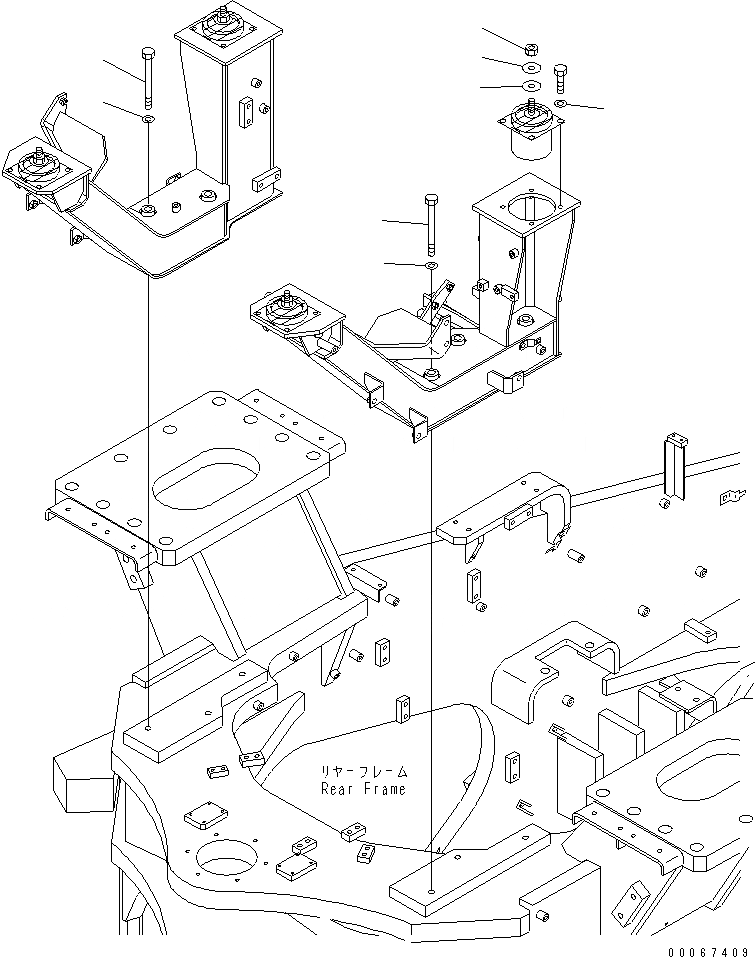 リヤーフレーム
Rear Frame

00067409