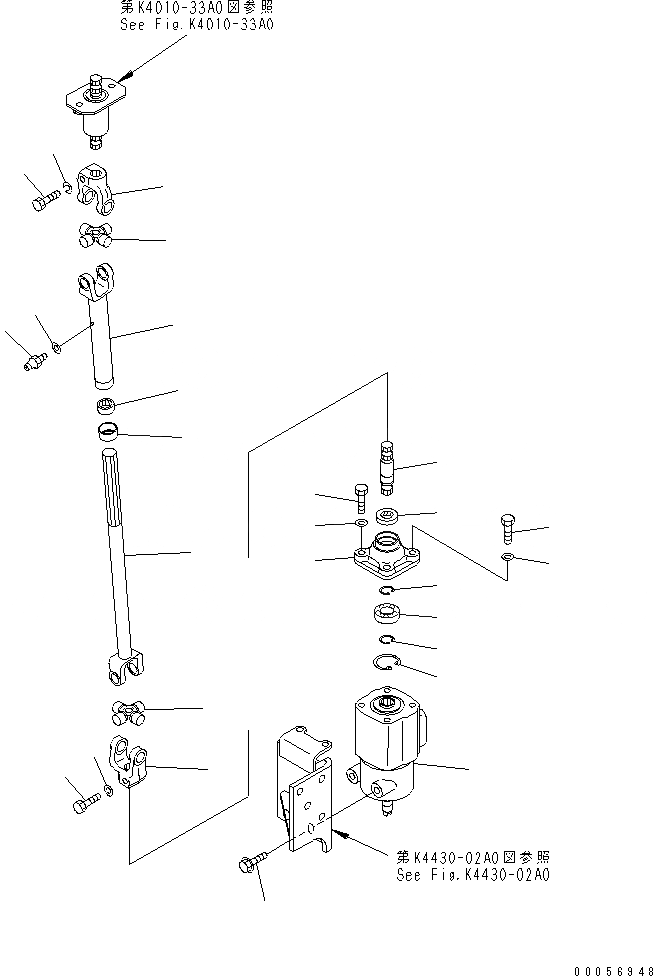 第K4010-33A0図参照
See Fig.K4010-33A0

第K4430-02A0図参照
See Fig.K4430-02A0

00056948