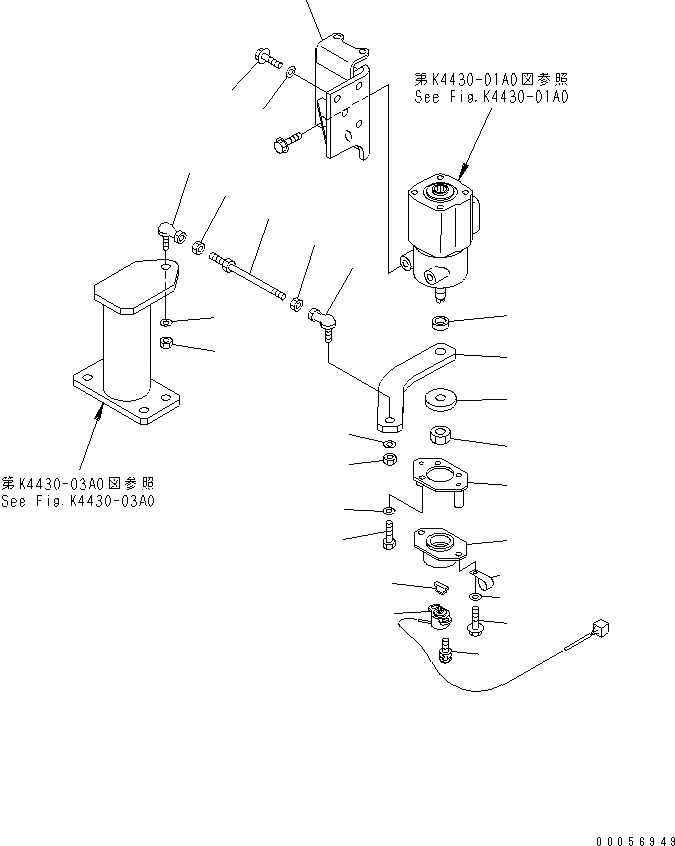 第K4430-01A0図参照
See Fig.K4430-01A0

第K4430-03A0図参照
See Fig.K4430-03A0

00056949