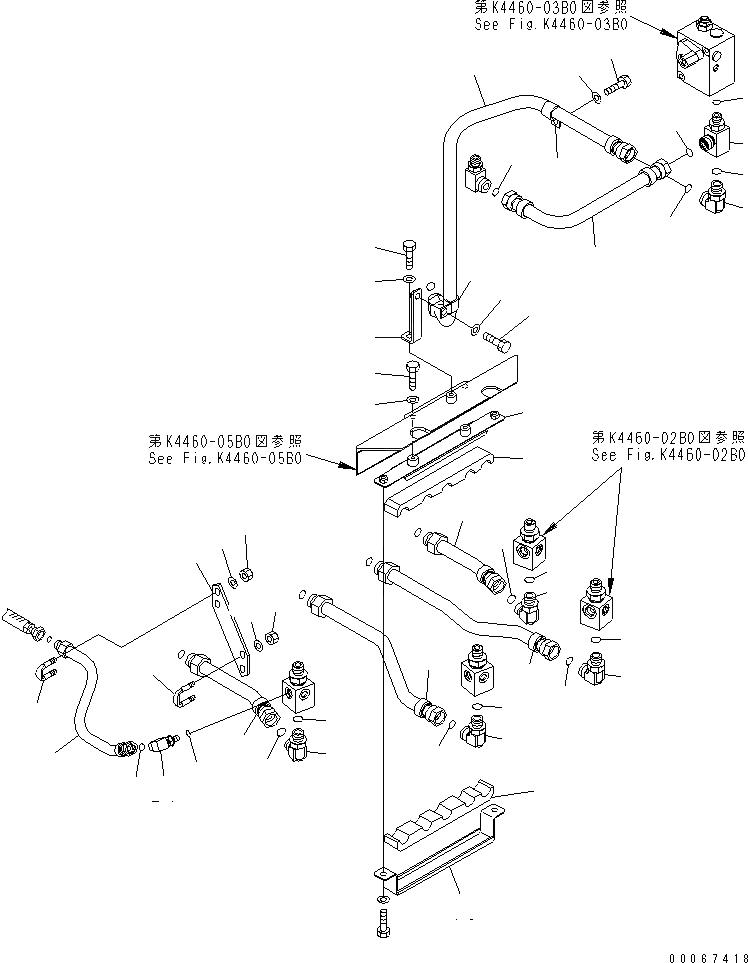 第K4460-03B0図参照
See Fig.K4460-03B0

第K4460-05B0図参照
See Fig.K4460-05B0

第K4460-02B0図参照
See Fig.K4460-02B0

00067418