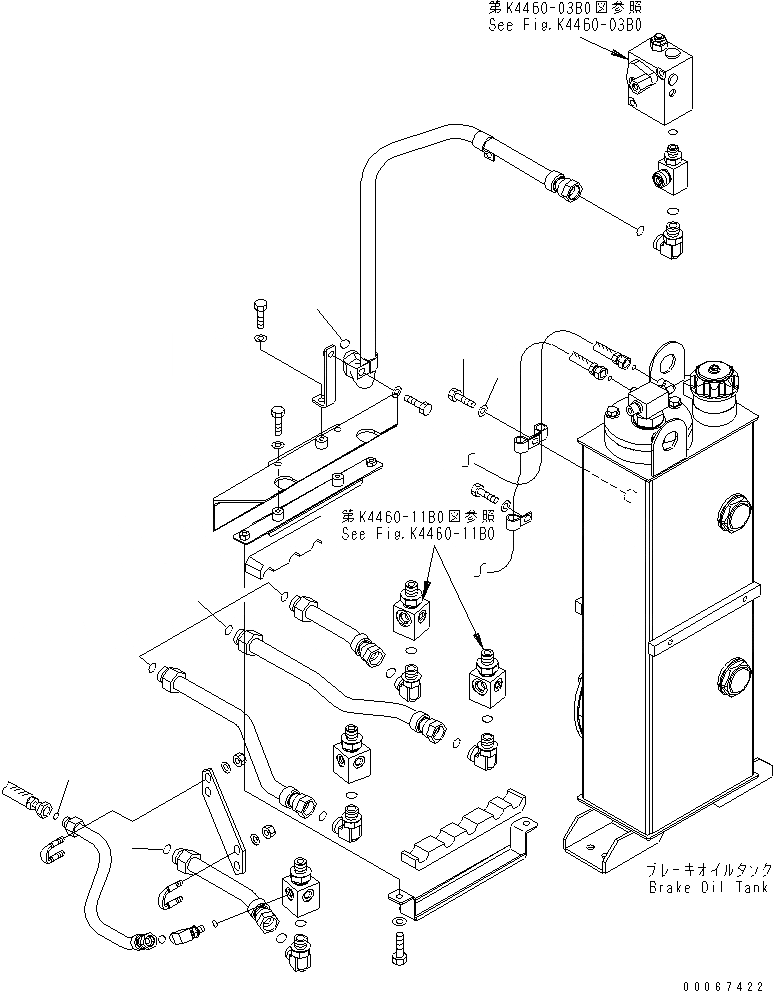 第K4460-03B0図参照
See Fig.K4460-03B0

第K4460-11B0図参照
See Fig.K4460-11B0

ブレーキオイルタンク
Brake Oil Tank

00067422