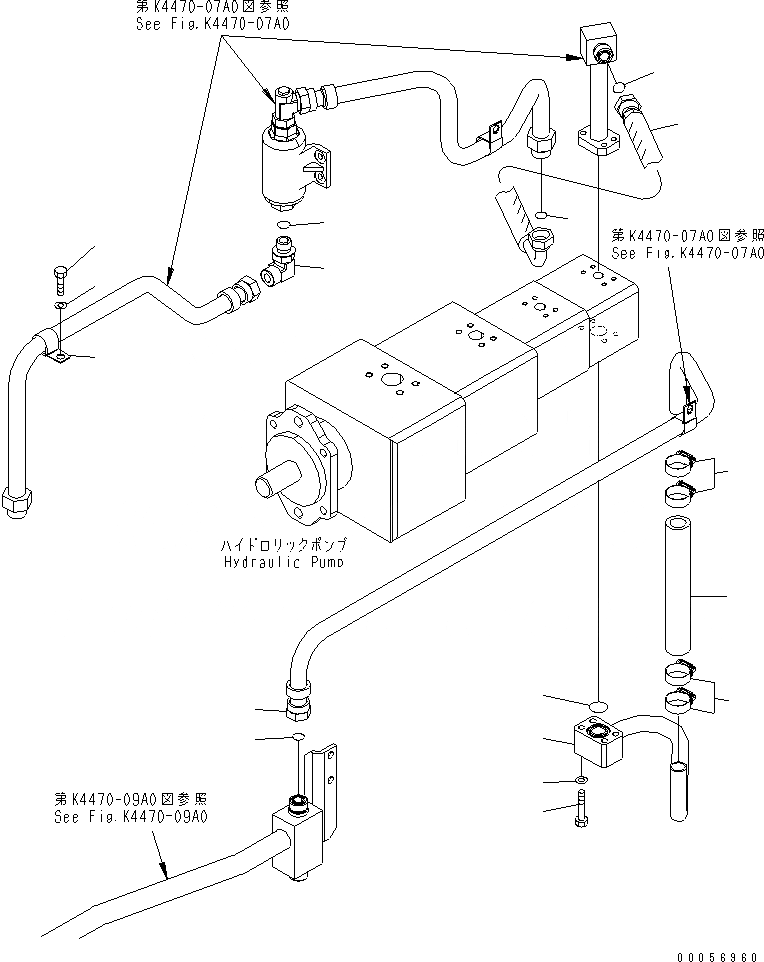 第K4470-07A0図参照
See Fig.K4470-07A0

第K4470-07A0図参照
See Fig.K4470-07A0

ハイドロリックポンプ
Hydraulic Pump

第K4470-09A0図参照
See Fig.K4470-09A0

00056960