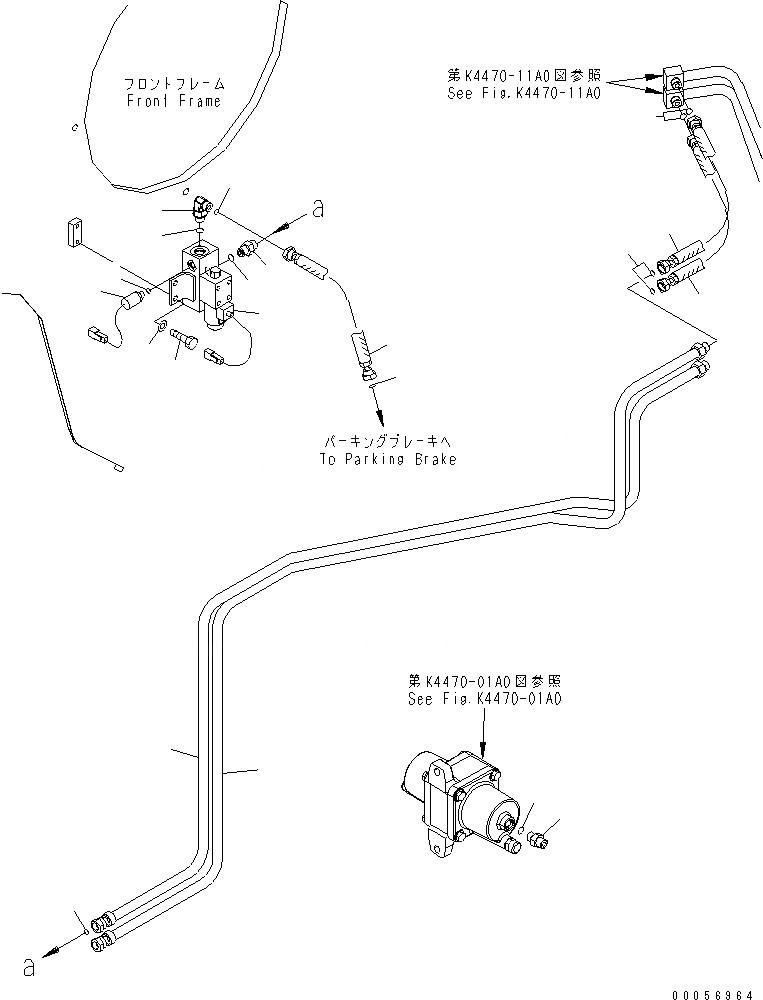 フロントフレーム
Front Frame

第K4470-11A0図参照
See Fig.K4470-11A0

a

パーキングブレーキへ
To Parking Brake

第K4470-01A0図参照
See Fig.K4470-01A0

a

00056964