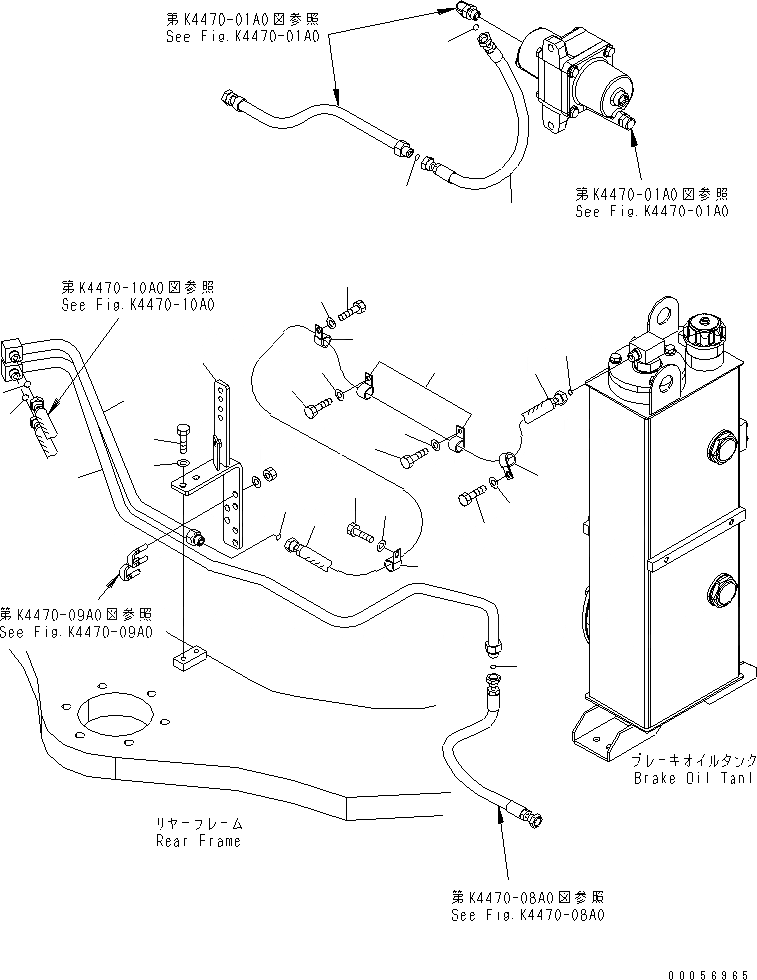 第K4470-01A0図参照
See Fig.K4470-01A0

第K4470-01A0図参照
See Fig.K4470-01A0

第K4470-10A0図参照
See Fig.K4470-10A0

第K4470-09A0図参照
See Fig.K4470-09A0

ブレーキオイルタンク
Brake Oil Tanl

リヤーフレーム
Rear Frame

第K4470-08A0図参照
See Fig.K4470-08A0

00056965