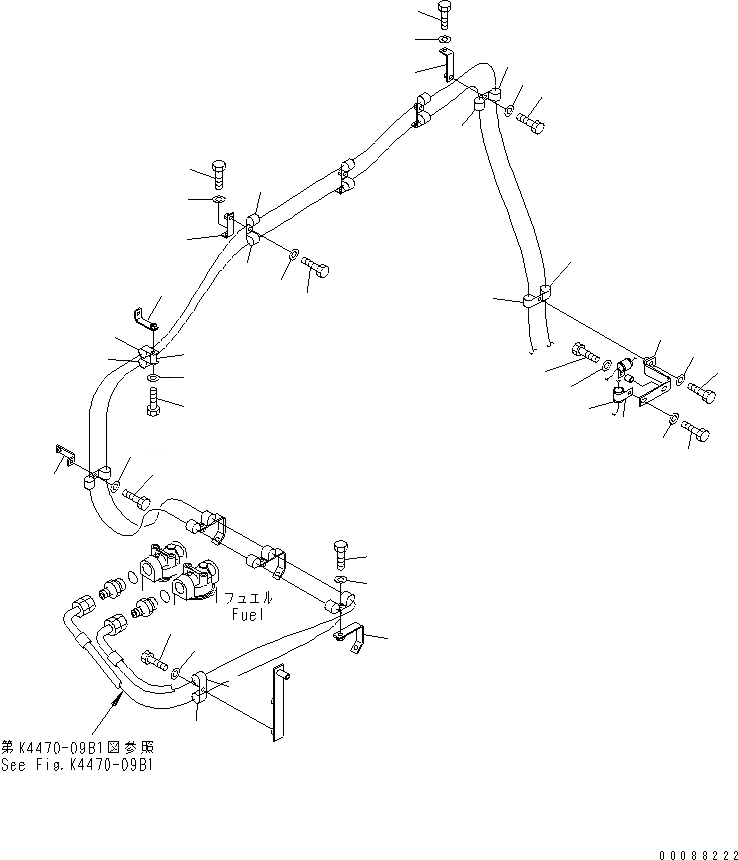 フュエル
Fuel

第K4470-09B1図参照
See Fig.K4470-09B1

00088222