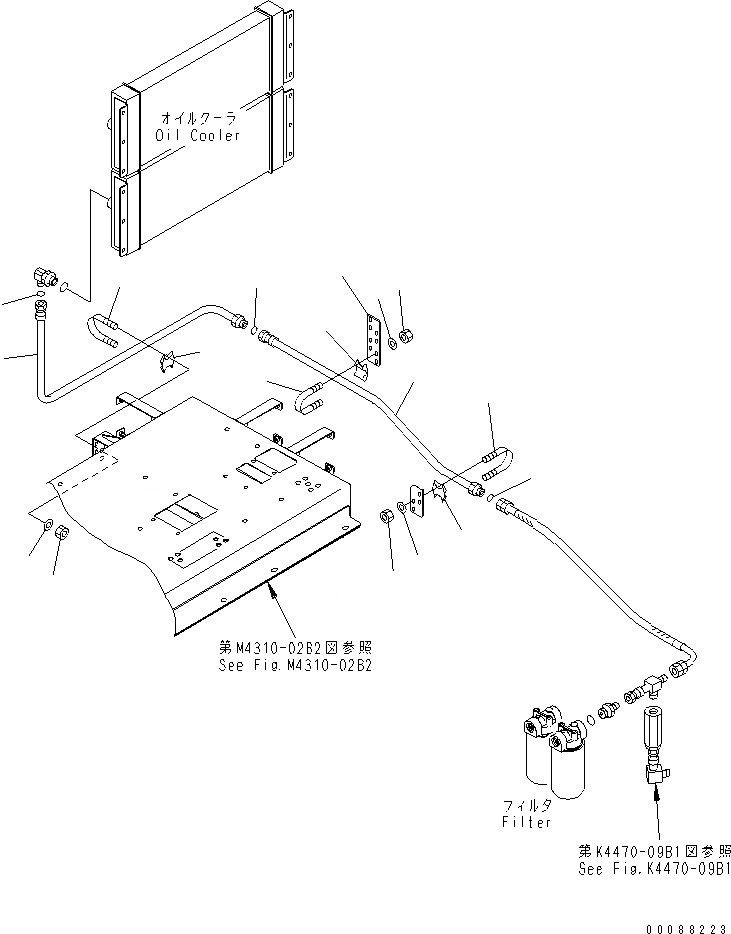 オイルクーラ
Oil Cooler

第M4310-02B2図参照
See Fig.M4310-02B2

フィルタ
Filter

第K4470-09B1図参照
See Fig.K4470-09B1

00088223