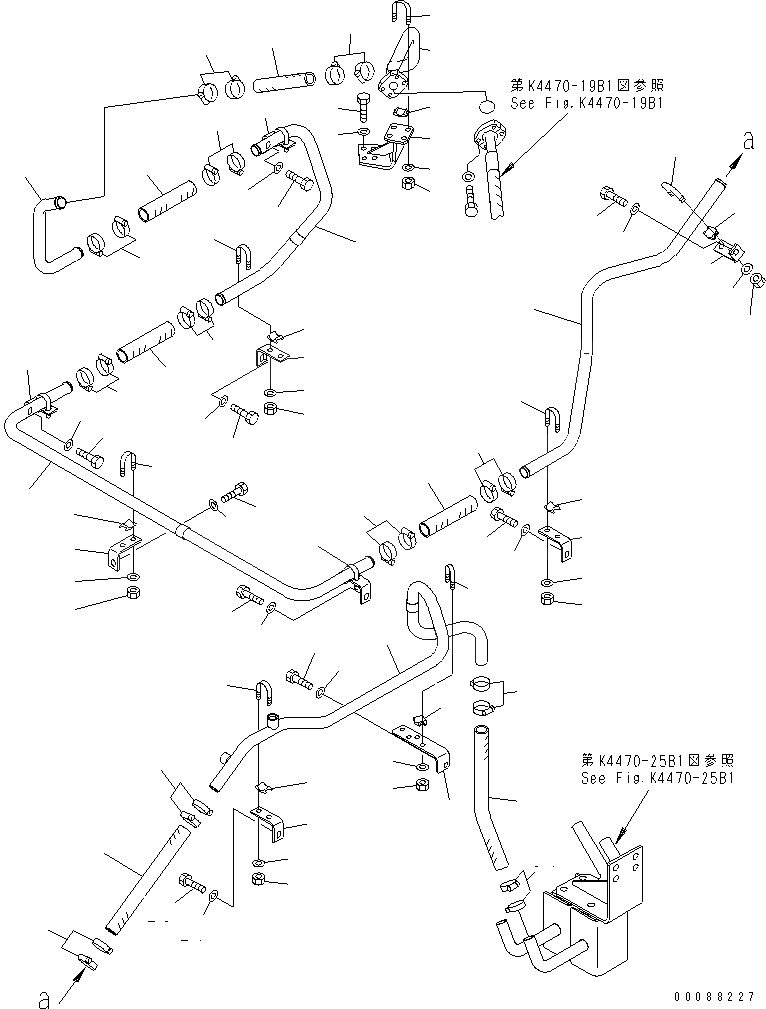 第K4470-19B1図参照
See Fig.K4470-19B1

a

第K4470-25B1図参照
See Fig.K4470-25B1

a

00088227