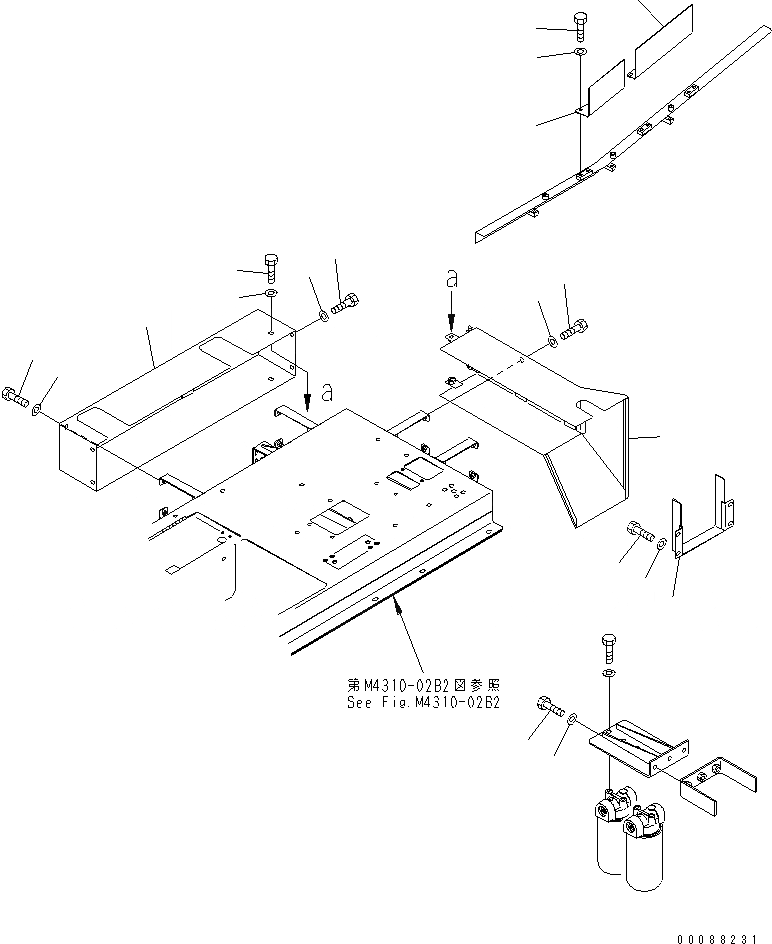 a

a

第M4310-02B2図参照
See Fig.M4310-02B2

00088231