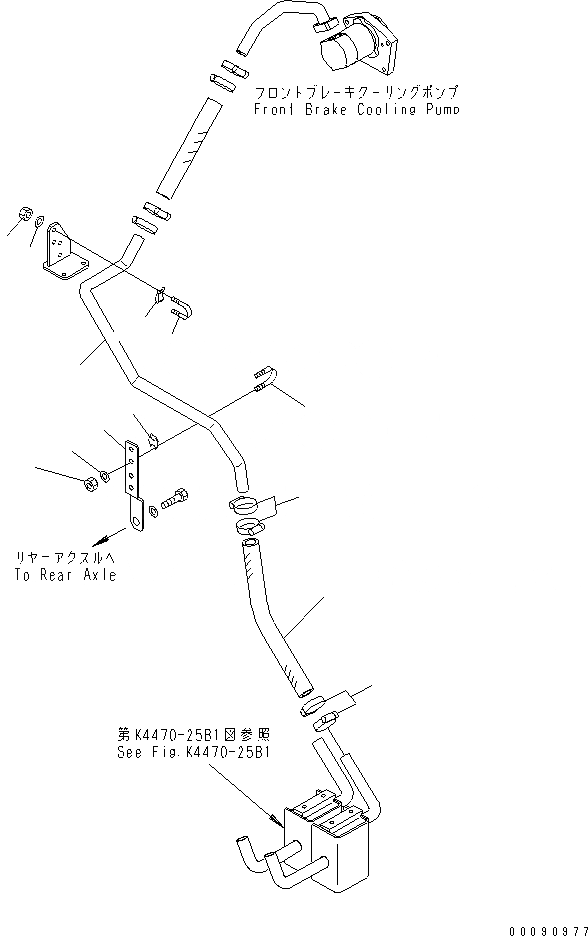 フロントブレーキクーリングポンプ
Front Brake Cooling Pump

リヤーアクスルへ
To Rear Axle

第K4470-25B1図参照
See Fig.K4470-25B1

00090977