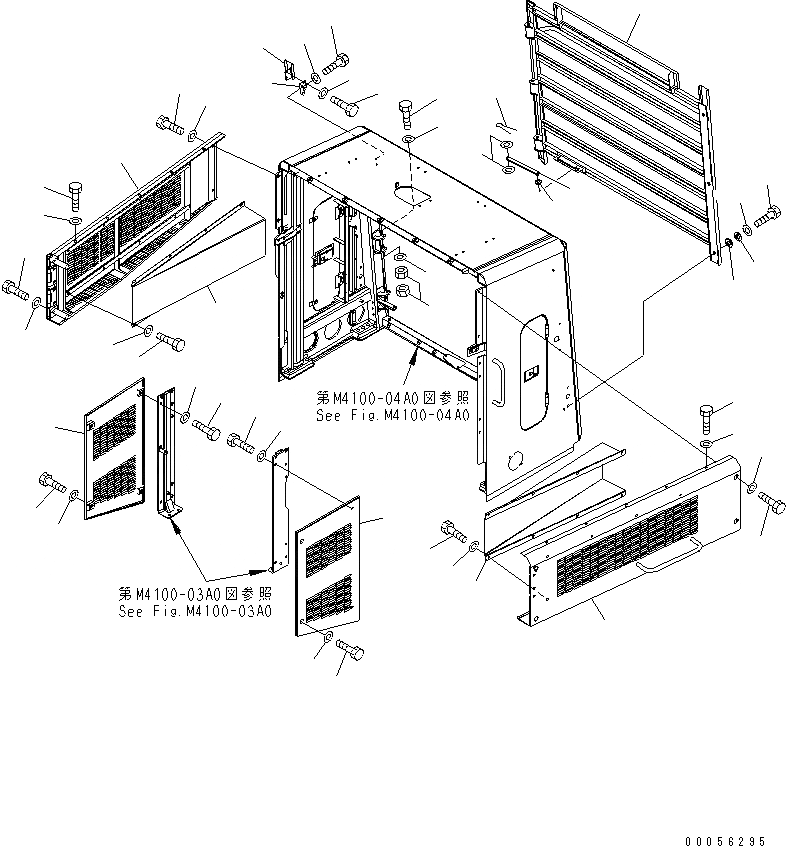 第M4100-04A0図参照
See Fig.M4100-04A0

第M4100-03A0図参照
See Fig.M4100-03A0

00056295