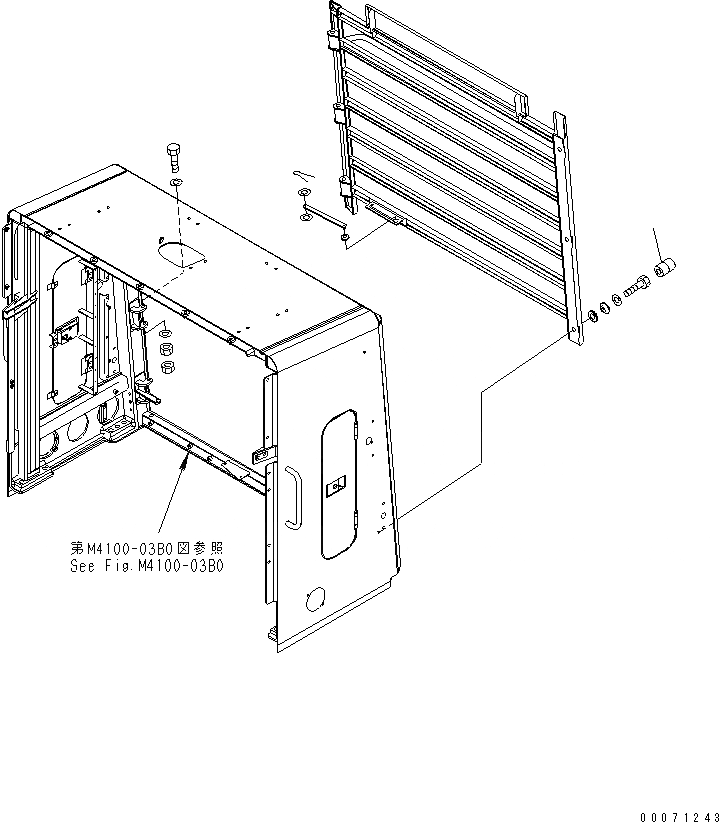 第M4100-03B0図参照
See Fig.M4100-03B0

00071243