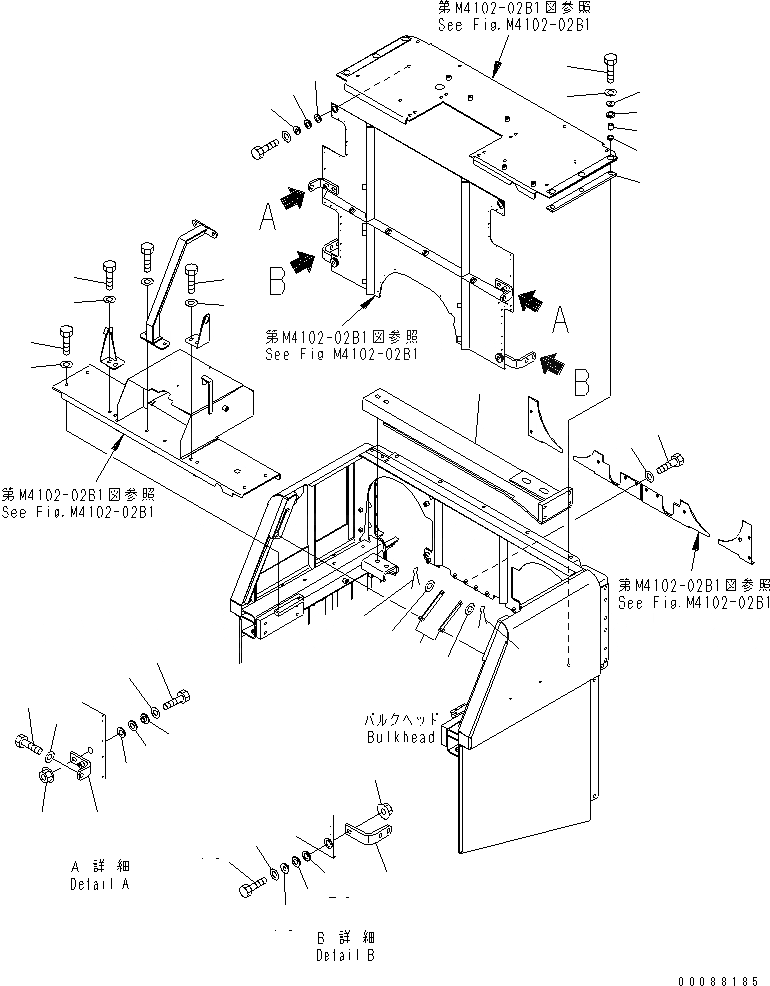 第M4102-02B1図参照
See Fig.M4102-02B1

A

B

第M4102-02B1図参照
See Fig M4102-02B1

A

B

第M4102-02B1図参照
See Fig.M4102-02B1

第M4102-02B1図参照
See Fig.M4102-02B1

バルクヘッド
Bulkhead

A 詳細
Detail A

B 詳細
Detail B

00088185