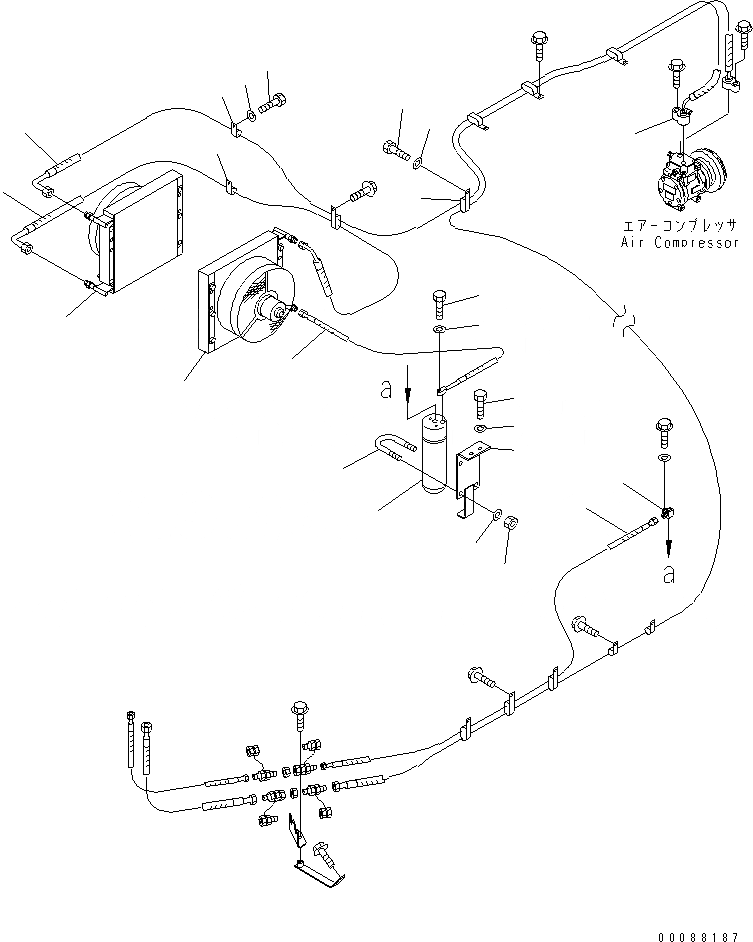 エアーコンプレッサ
Air Compressor

a

a

00088187