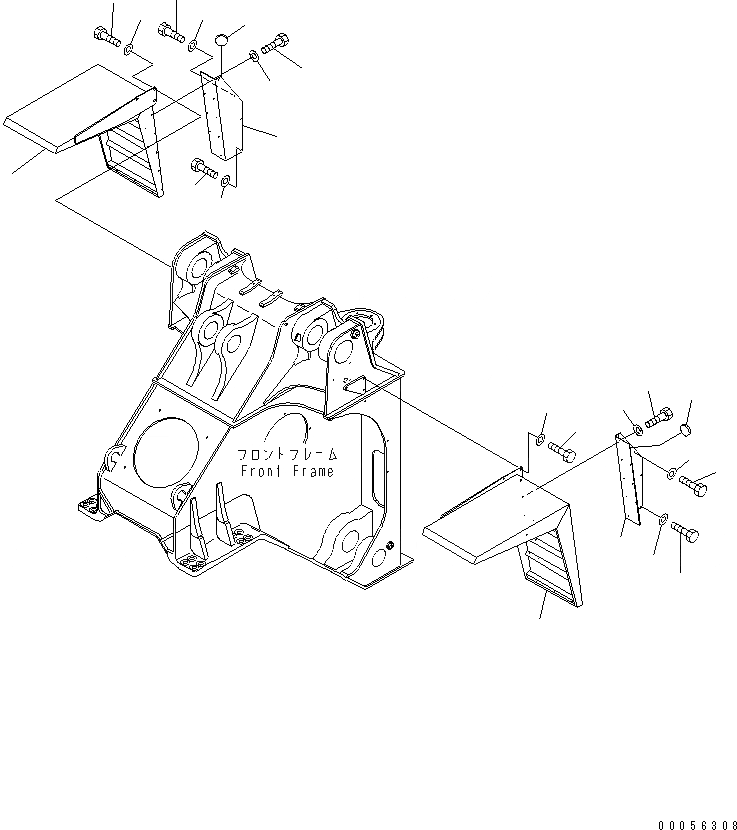 フロントフレーム
Front Frame

00056308