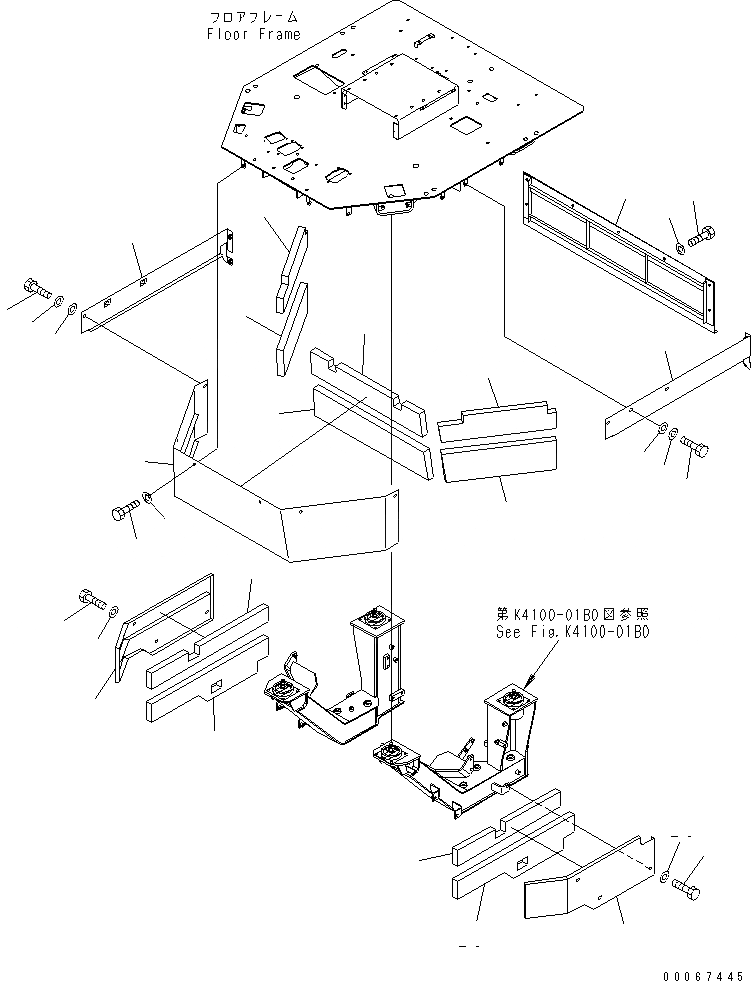 フロアフレーム
Floor Frame

第K4100-01B0図参照
See Fig.K4100-01B0

00067445