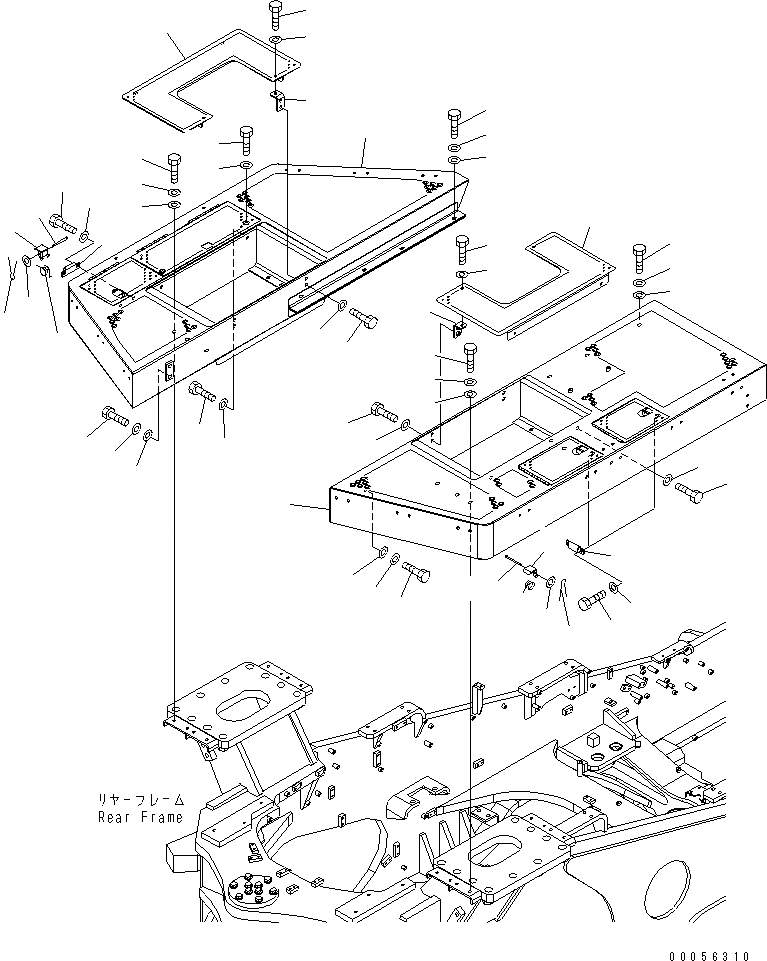 リヤーフレーム
Rear Frame

00056310