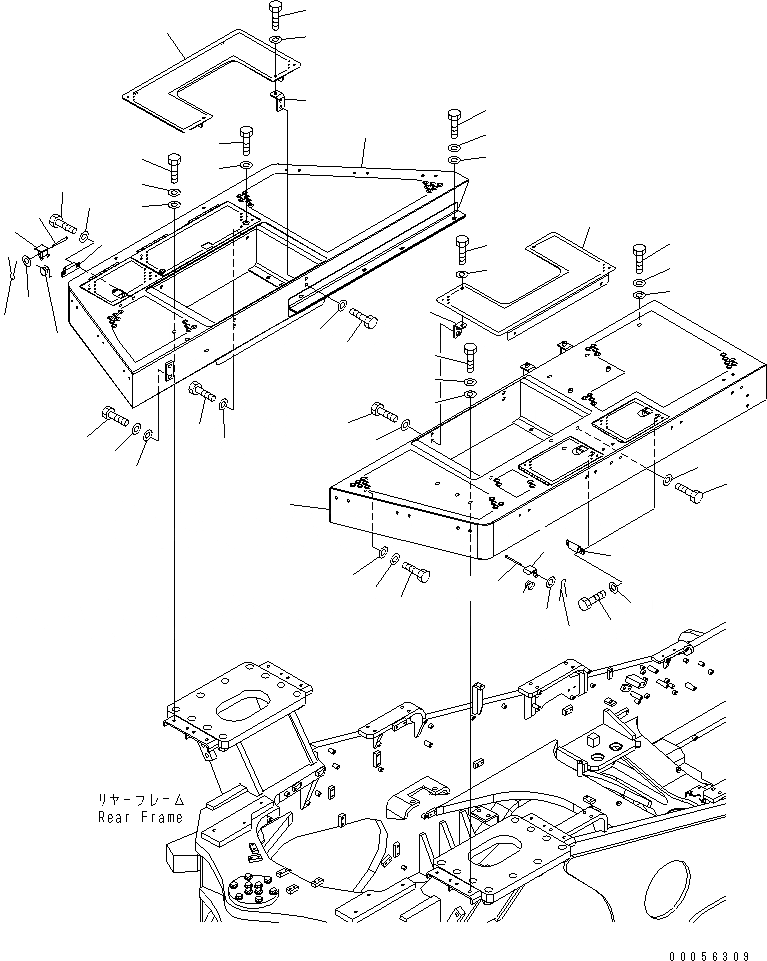 リヤーフレーム
Rear Frame

00056309