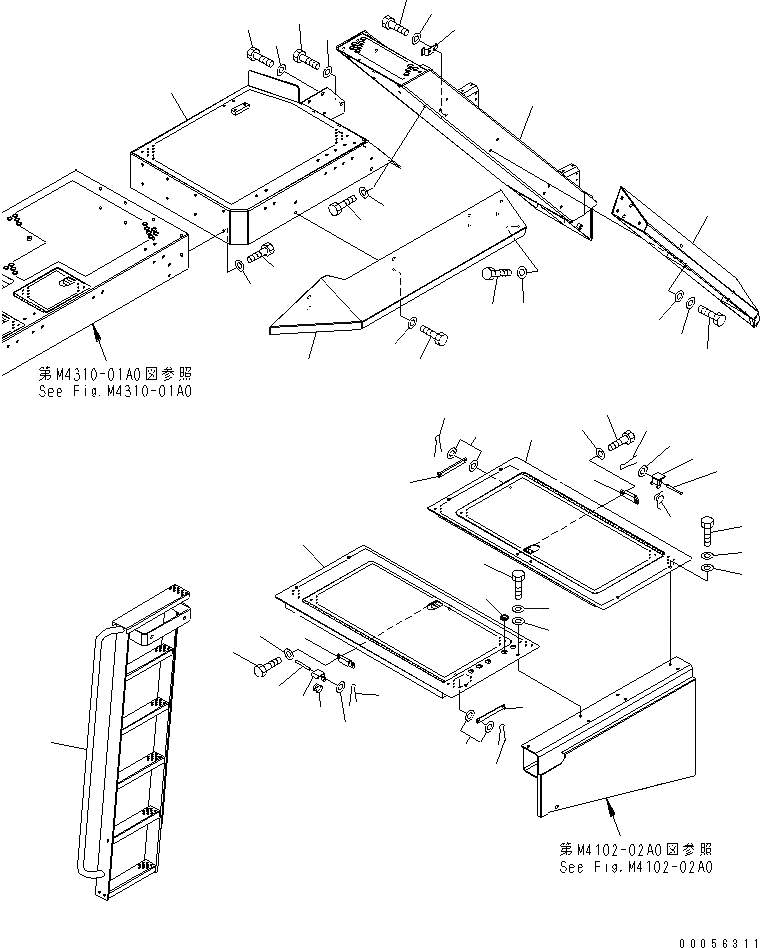 第M4310-01A0図参照
See Fig.M4310-01A0

第M4102-02A0図参照
See Fig.M4102-02A0

00056311