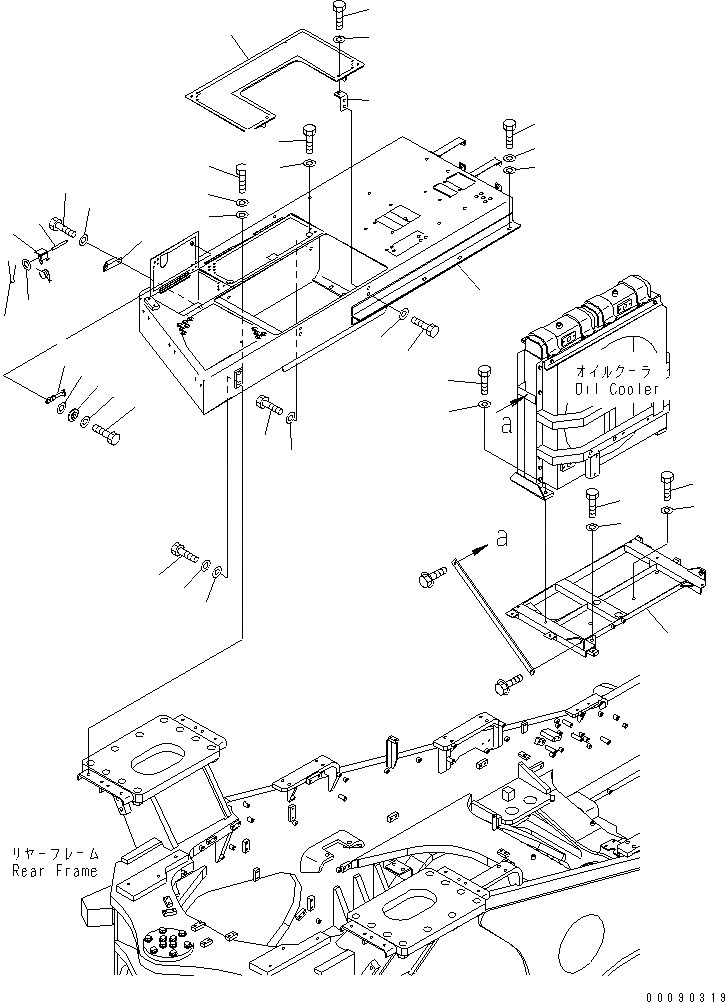 オイルクーラ
Oil Cooler

a

a

リヤーフレーム
Rear Frame

00090319