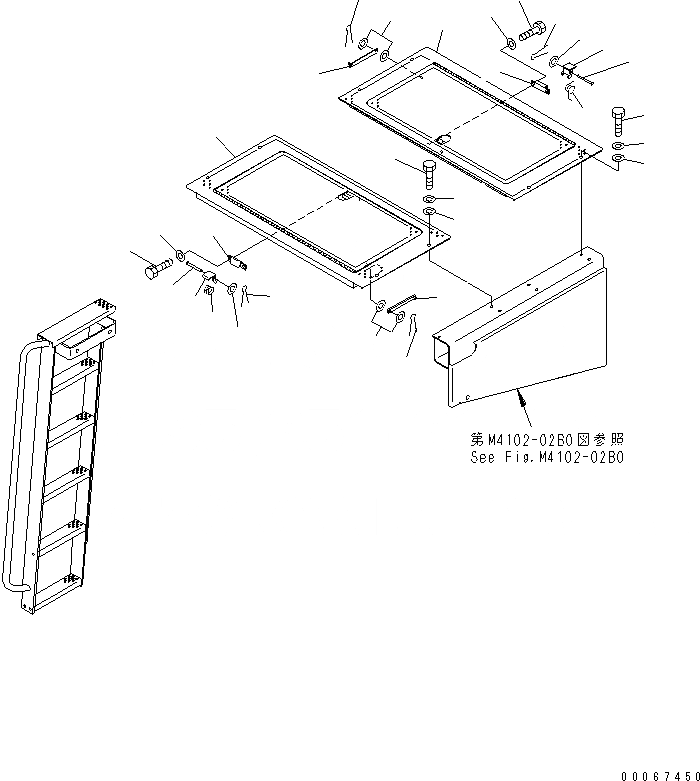 第M4102-02B0図参照
See Fig.M4102-02B0

00067450