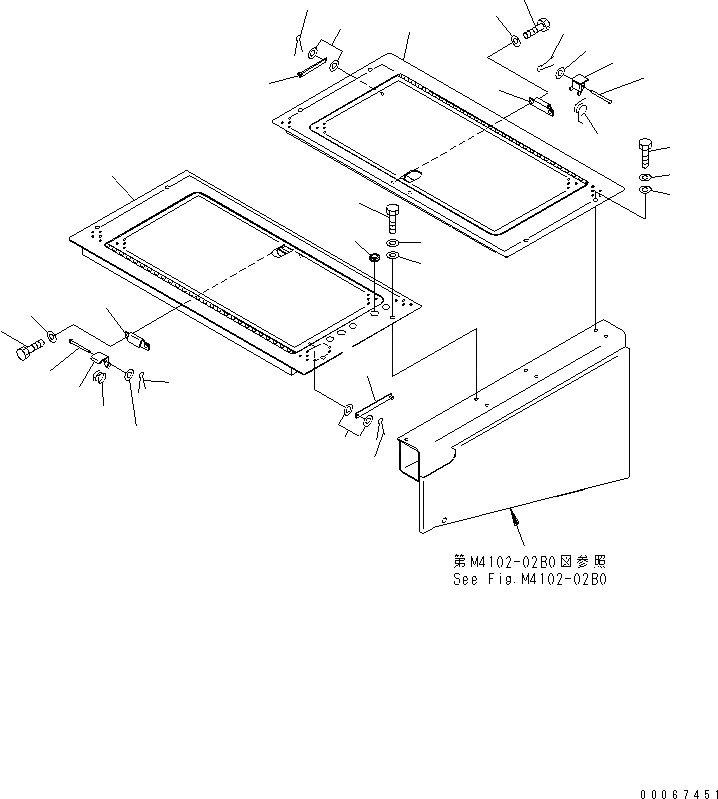 第M4102-02B0図参照
See Fig.M4102-02B0

00067451