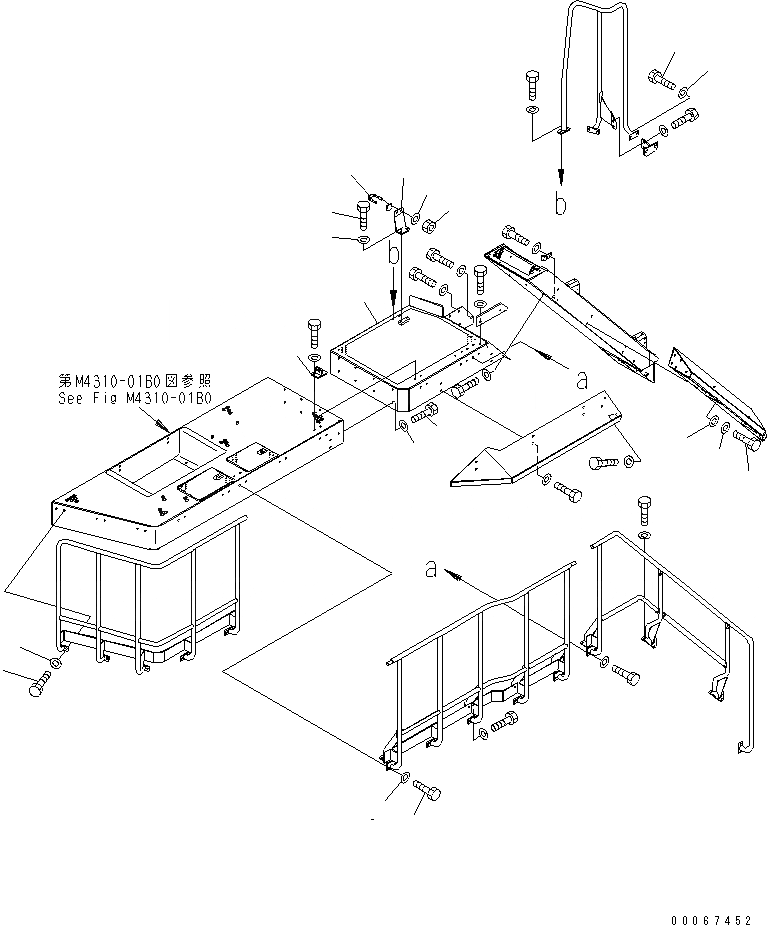 b

b

a

第M4310-01B0図参照
See Fig M4310-01B0

a

00067452