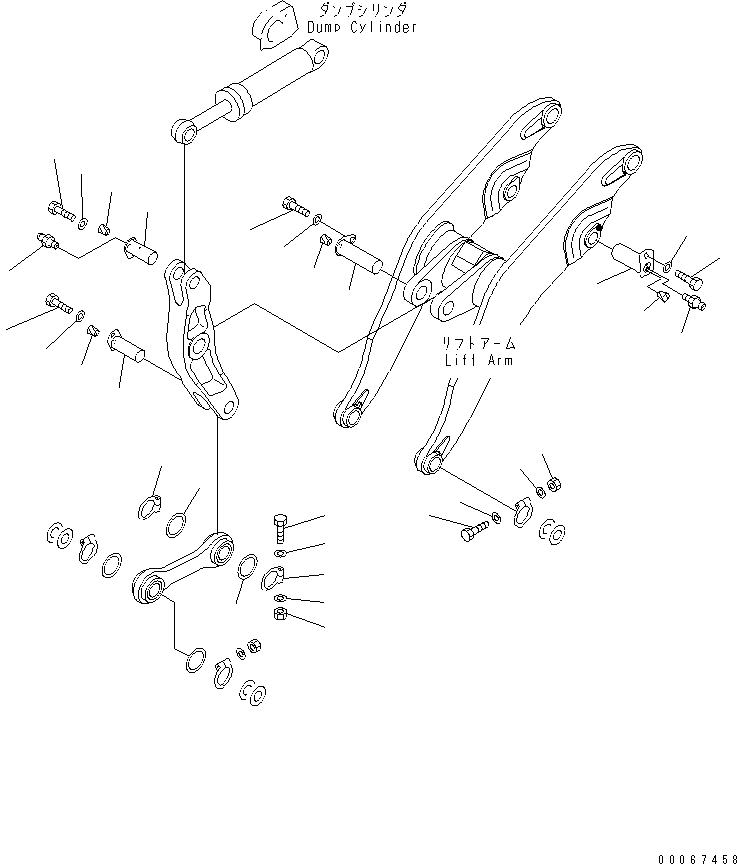 ダンプシリンダ
Dump Cylinder

リフトアーム
Lift Arm

00067458