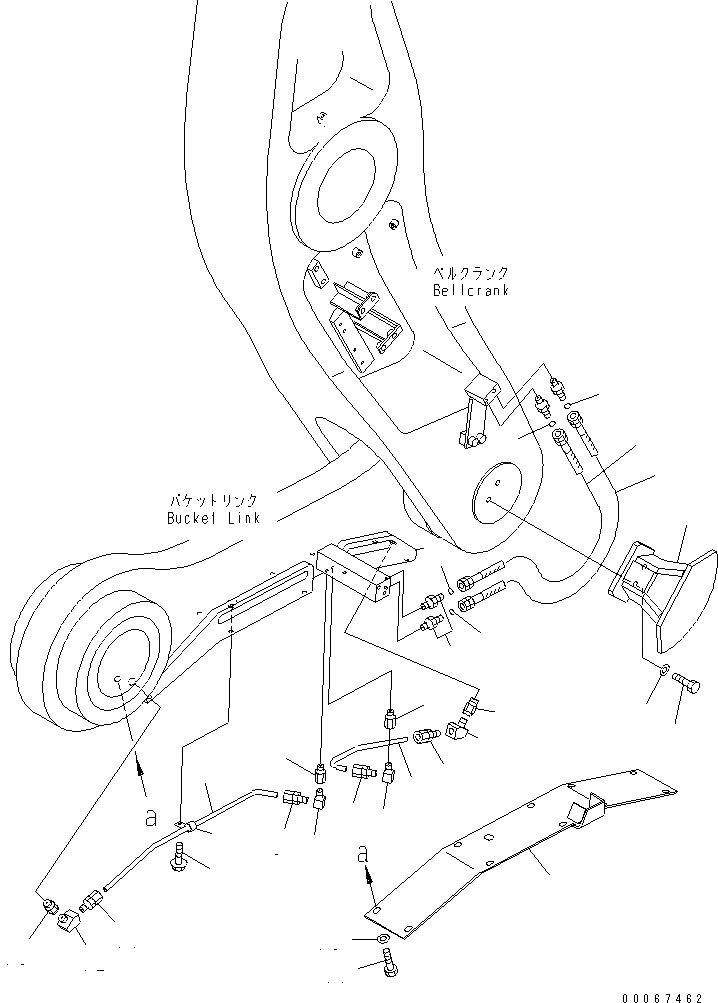 ベルクランク
Bellcrank

バケットリンク
Bucket Link

a

a

00067462