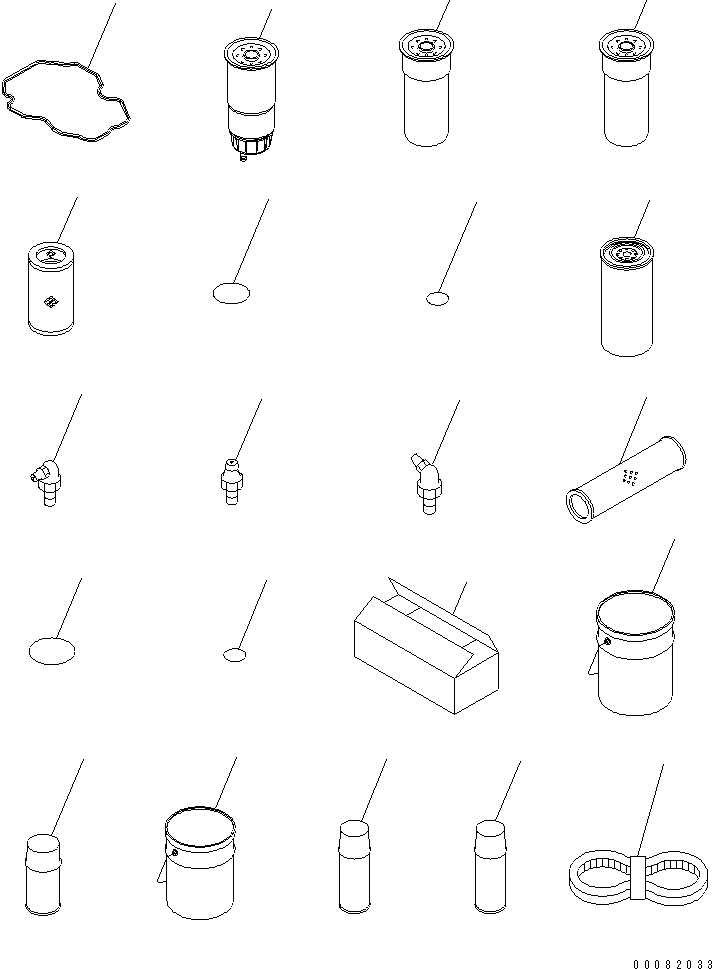 00082033