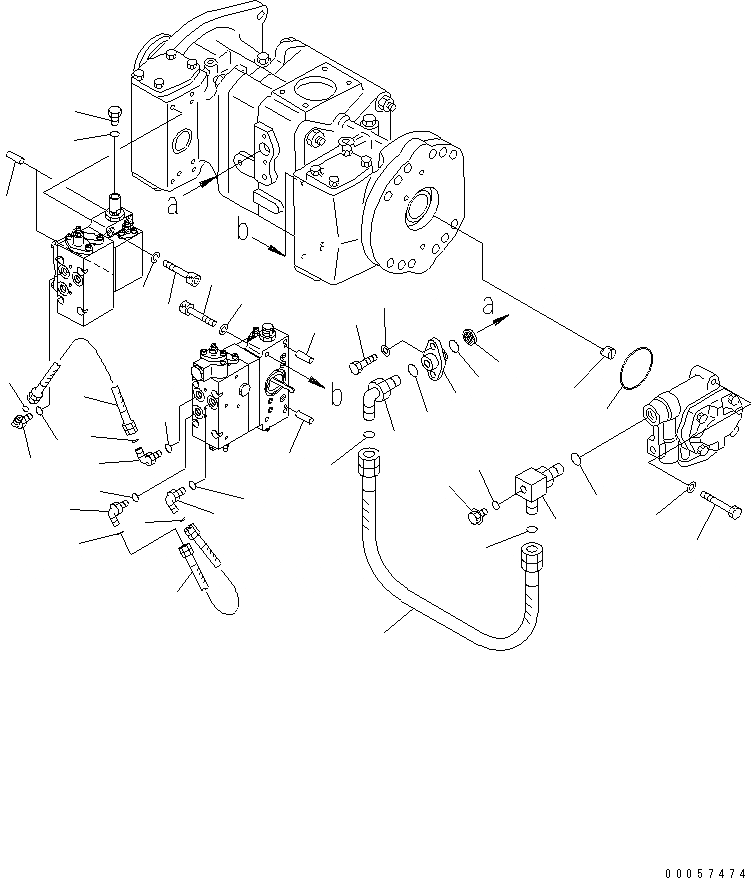 a
b
a
b
00057474